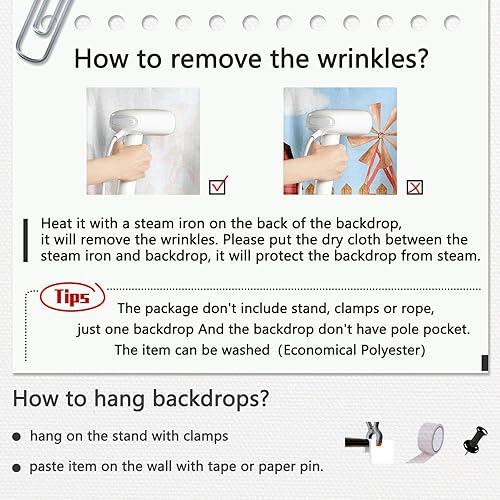 How to remove the wrinkles?

Heat it with a steam iron on the back of the backdrop, it will remove the wrinkles. Please put the dry cloth between the steam iron and backdrop, it will protect the backdrop from steam.

Tips

The package don't include stand, clamps or rope, just one backdrop And the backdrop don't have pole pocket. The item can be washed (Economical Polyester)

How to hang backdrops?

● hang on the stand with clamps

● paste item on the wall with tape or paper pin.