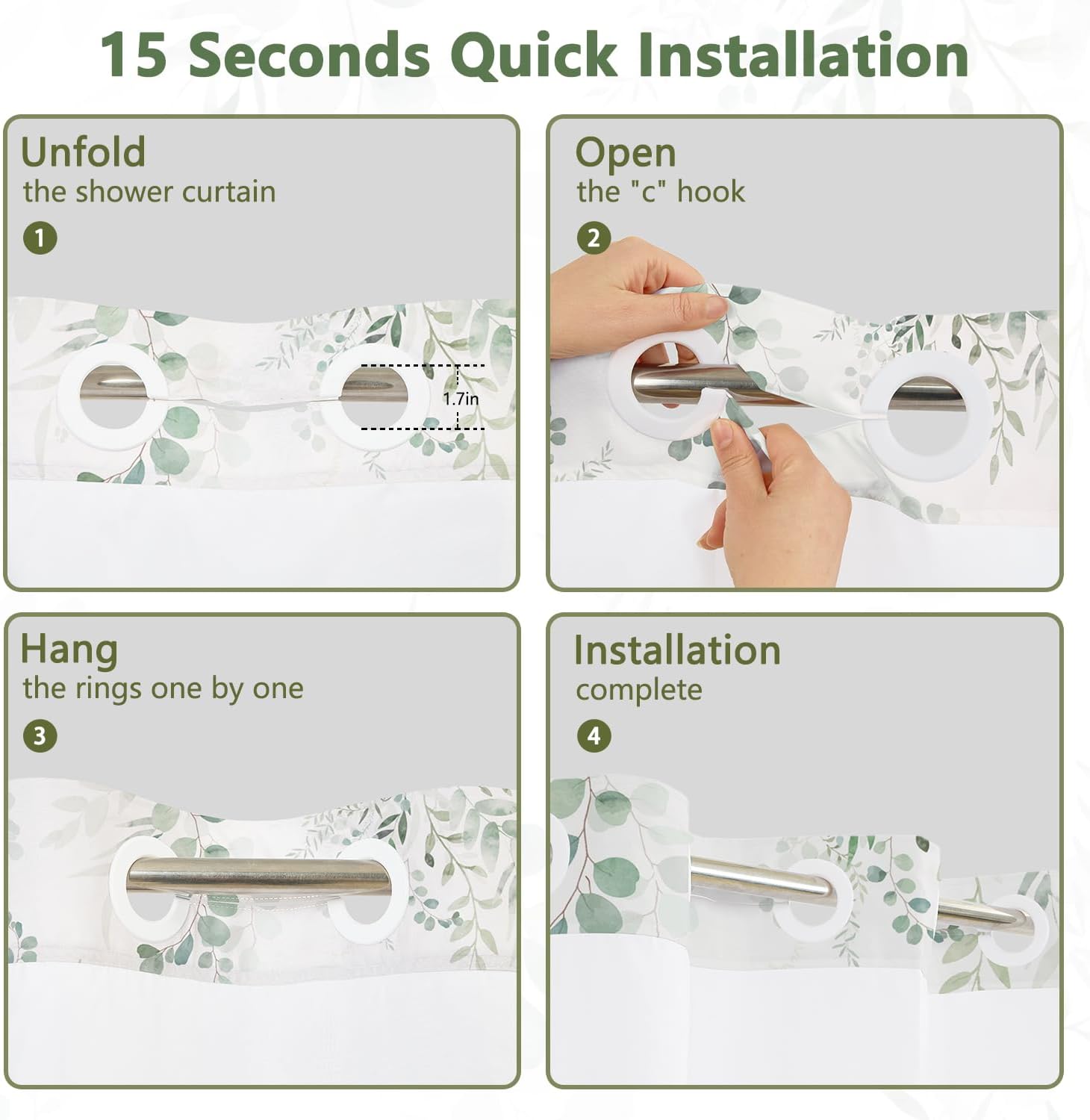 15 Seconds Quick Installation

Unfold
the shower curtain
1

1.7in

Open
the "c" hook
2

Hang
the rings one by one
3

Installation
complete
4