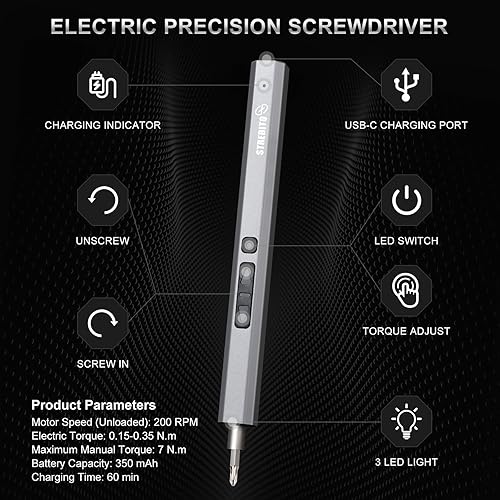 ELECTRIC PRECISION SCREWDRIVER

CHARGING INDICATOR

USB-C CHARGING PORT

STREBITO

UNSCREW

LED SWITCH

TORQUE ADJUST

SCREW IN

Product Parameters
Motor Speed (Unloaded): 200 RPM
Electric Torque: 0.15-0.35 N.m
Maximum Manual Torque: 7 N.m
Battery Capacity: 350 mAh
Charging Time: 60 min

3 LED LIGHT