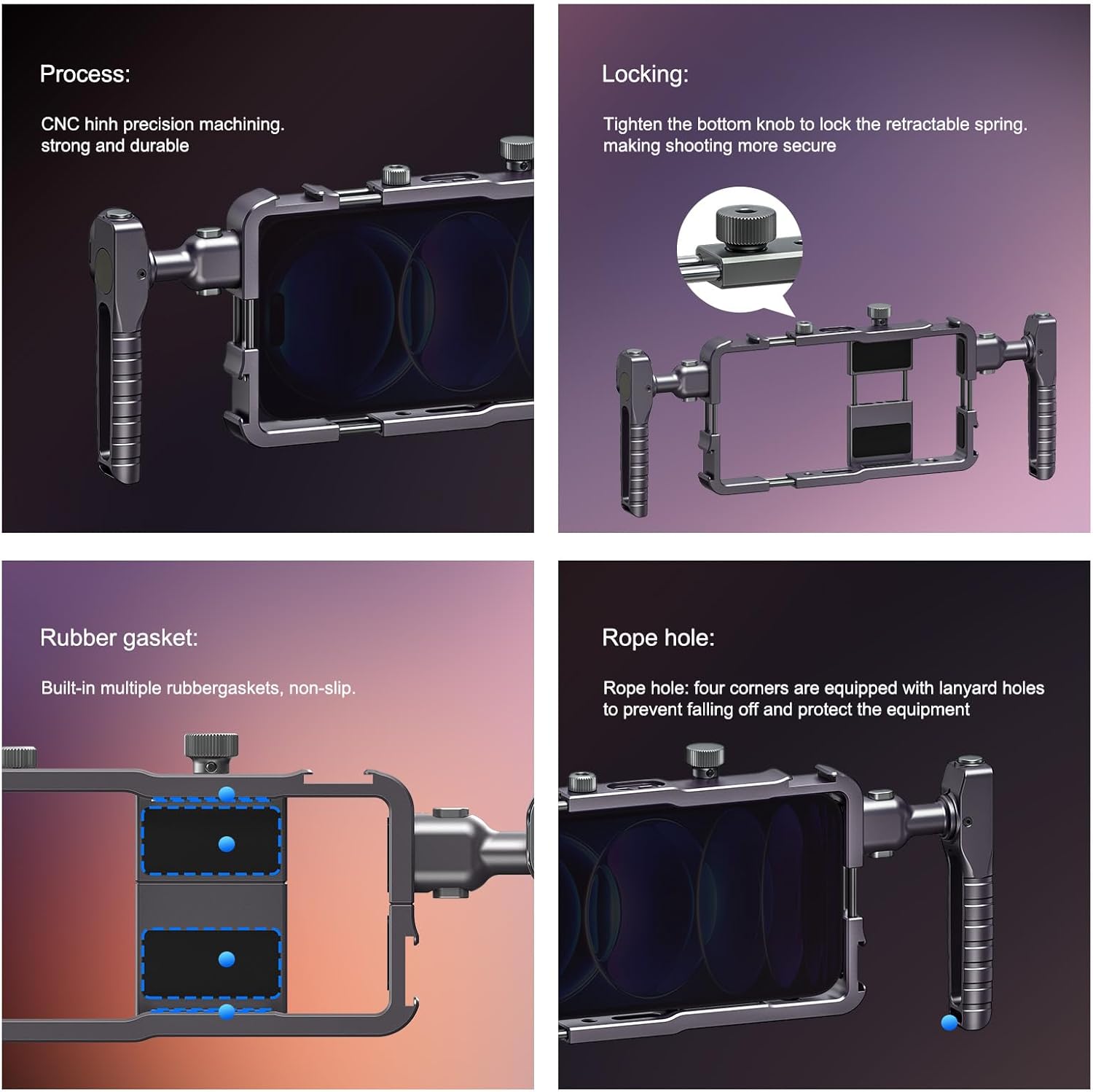 Process:

CNC hinh precision machining. strong and durable

Locking:

Tighten the bottom knob to lock the retractable spring. making shooting more secure

Rubber gasket:

Built-in multiple rubbergaskets, non-slip.

Rope hole:

Rope hole: four corners are equipped with lanyard holes to prevent falling off and protect the equipment