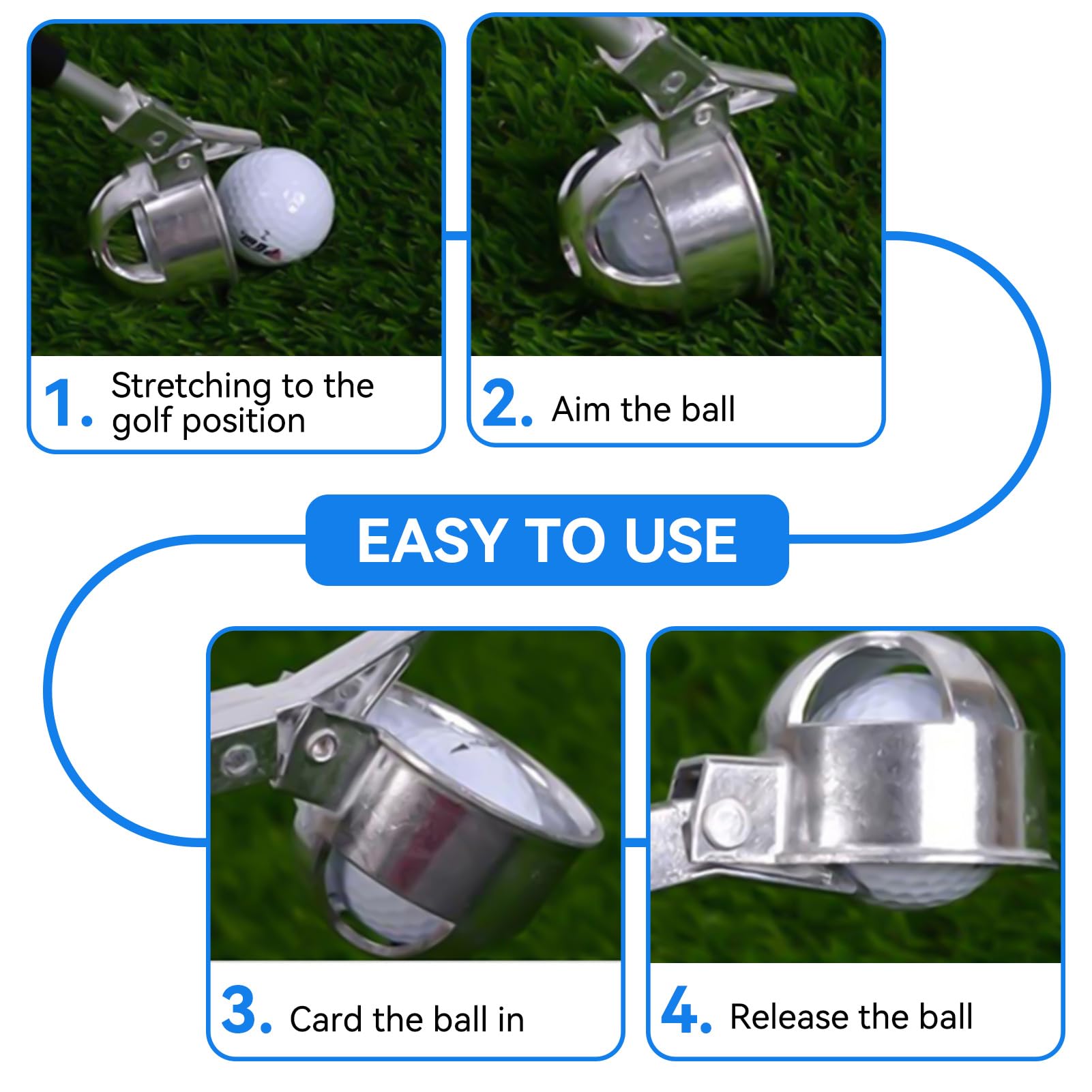 1. Stretching to the golf position

2. Aim the ball

EASY TO USE

3. Card the ball in

4. Release the ball