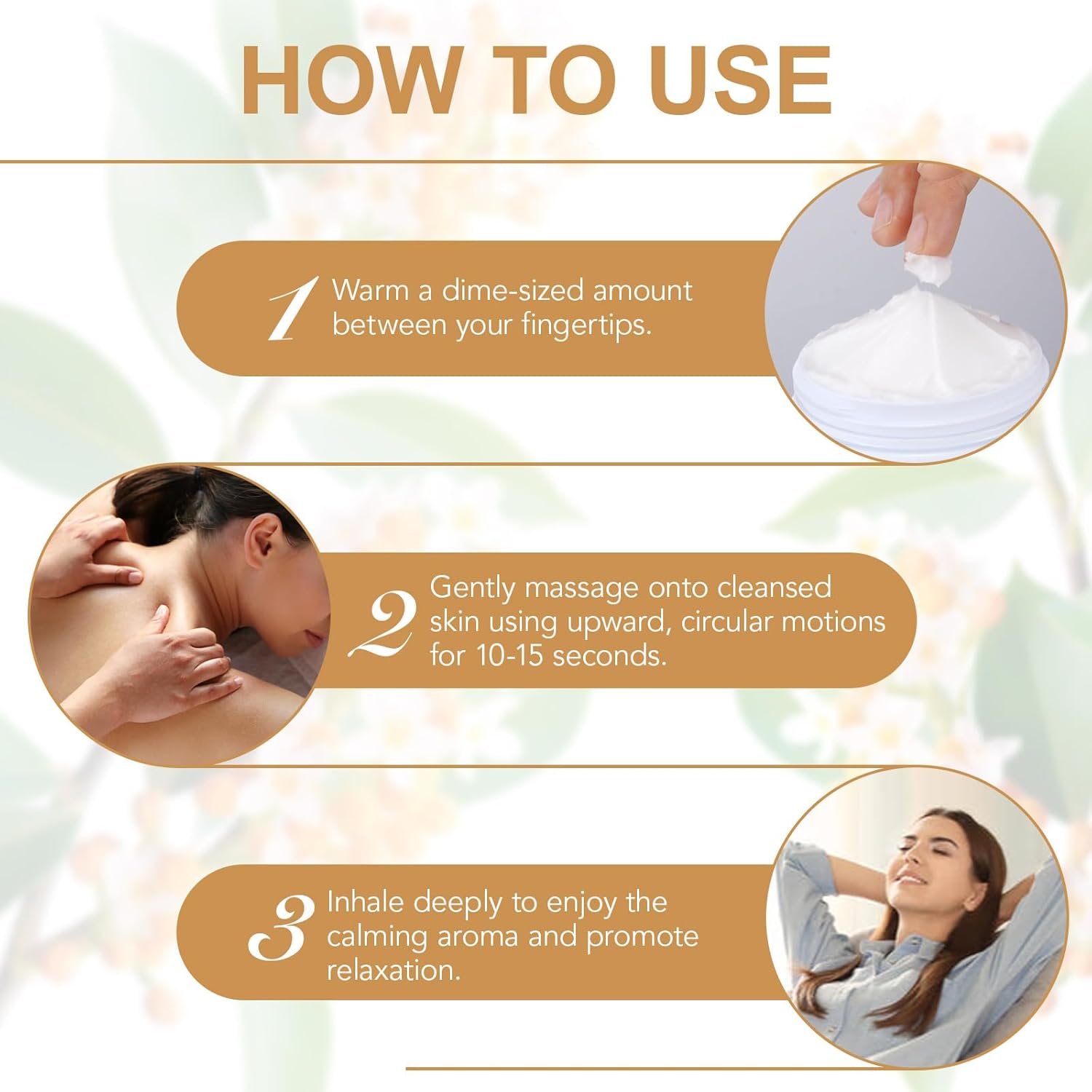 HOW TO USE

1 Warm a dime-sized amount between your fingertips.

2 Gently massage onto cleansed skin using upward, circular motions for 10-15 seconds.

3 Inhale deeply to enjoy the calming aroma and promote relaxation.