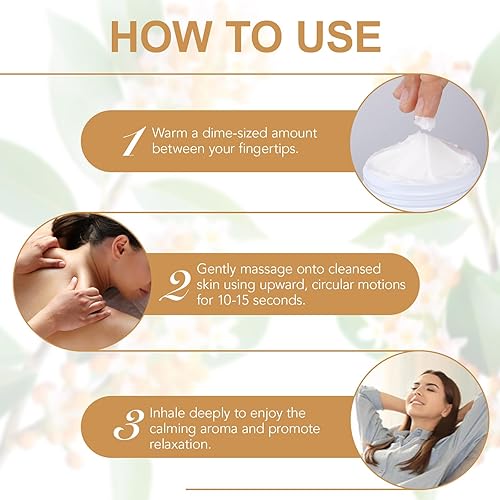 HOW TO USE

1 Warm a dime-sized amount between your fingertips.

2 Gently massage onto cleansed skin using upward, circular motions for 10-15 seconds.

3 Inhale deeply to enjoy the calming aroma and promote relaxation.