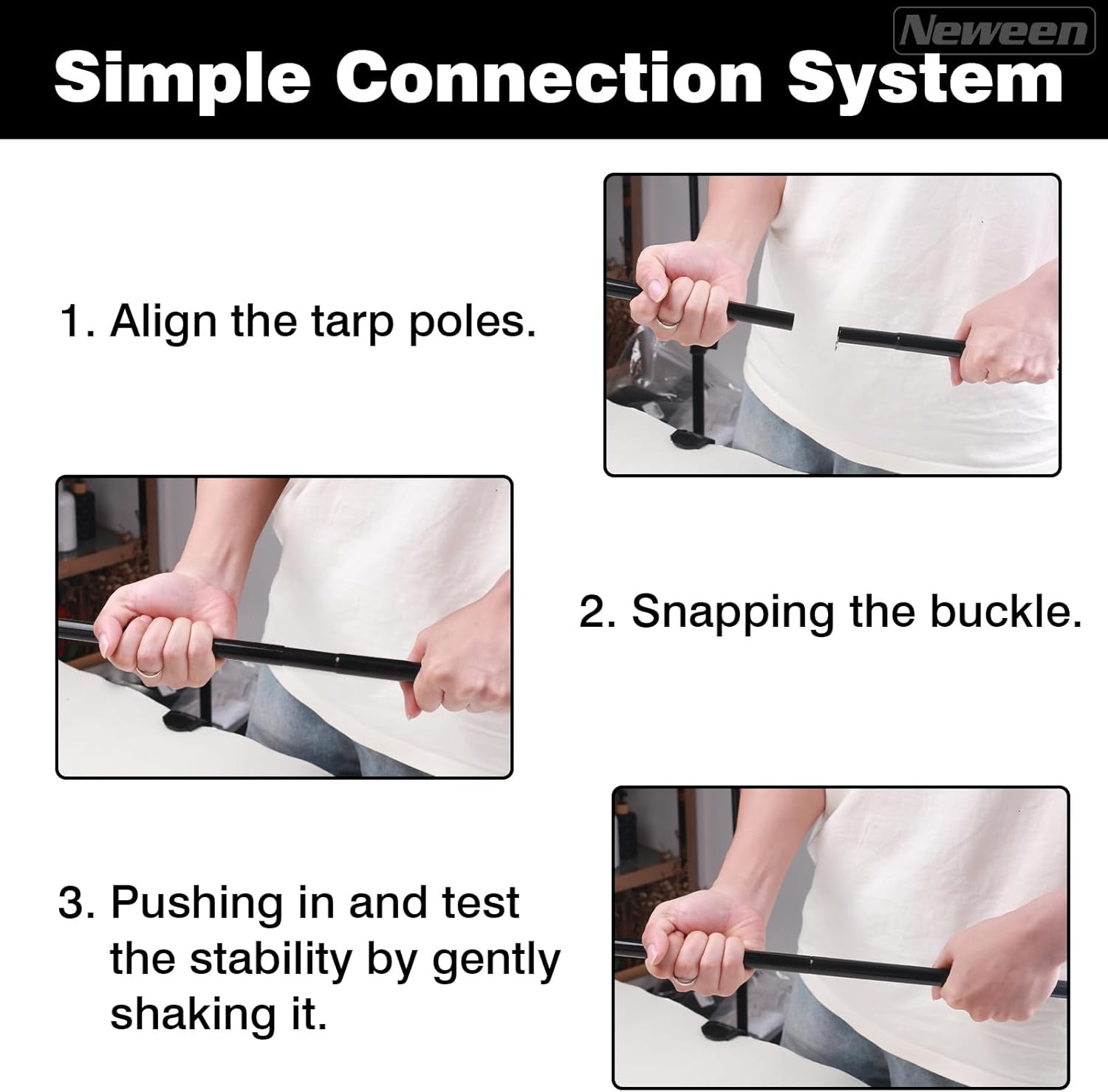 Neween

Simple Connection System

1. Align the tarp poles.

2. Snapping the buckle.

3. Pushing in and test the stability by gently shaking it.