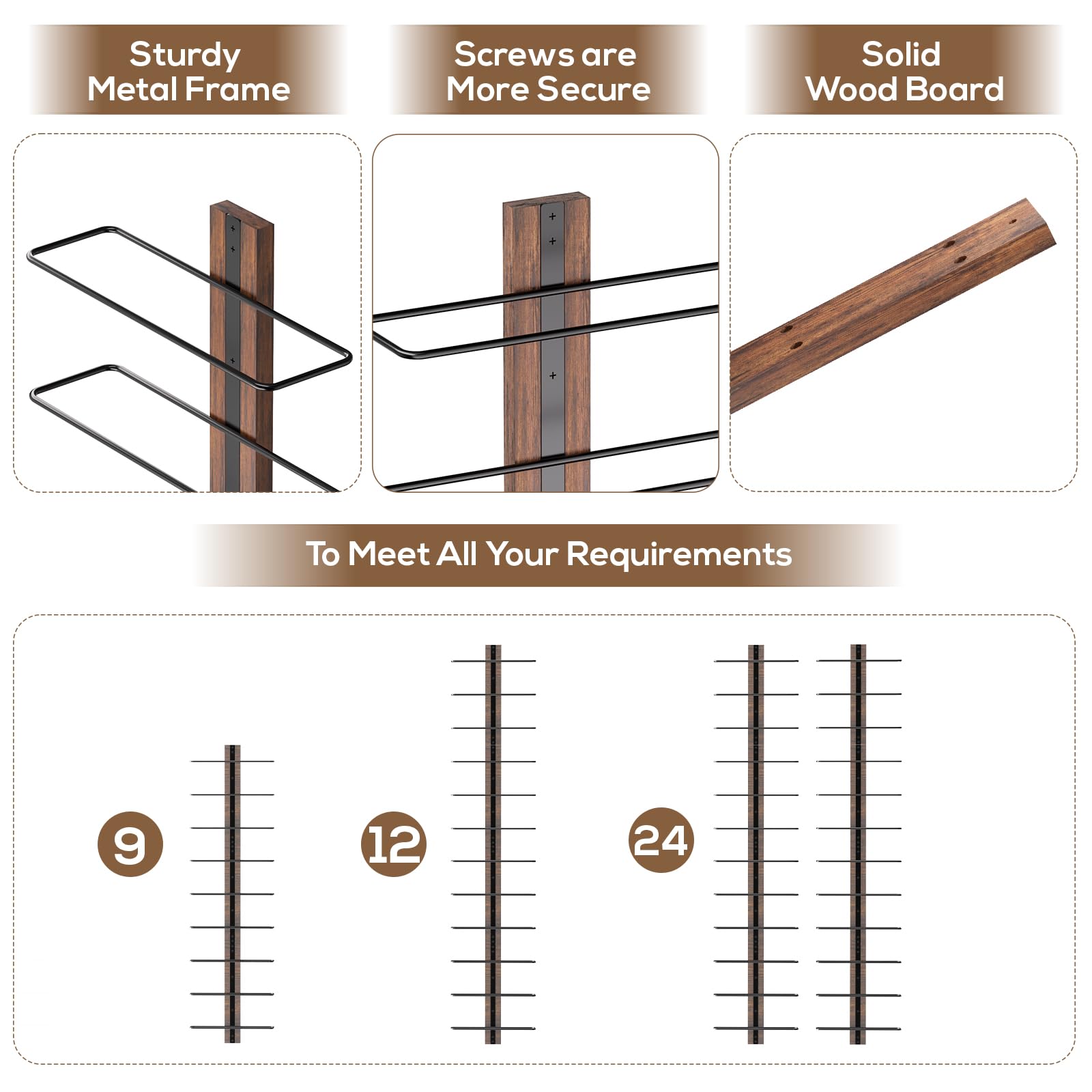 Sturdy Metal Frame

Screws are More Secure

Solid Wood Board

To Meet All Your Requirements

9

12

24