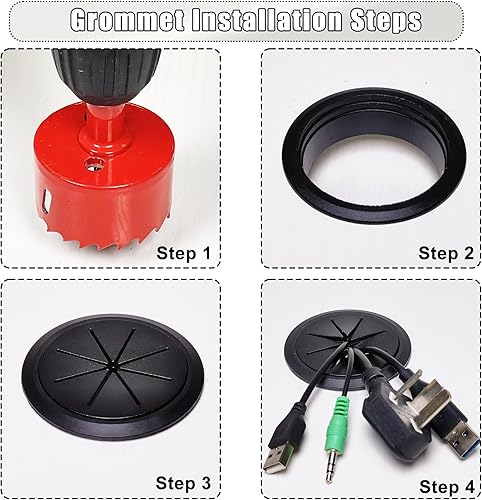 Grommet Installation Steps

Step 1

Step 2

Step 3

Step 4