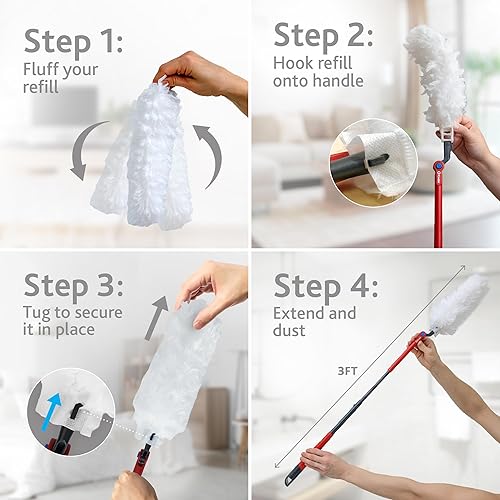 Step 1:
Fluff your refill

Step 2:
Hook refill onto handle

Step 3:
Tug to secure it in place

Step 4:
Extend and dust

3FT