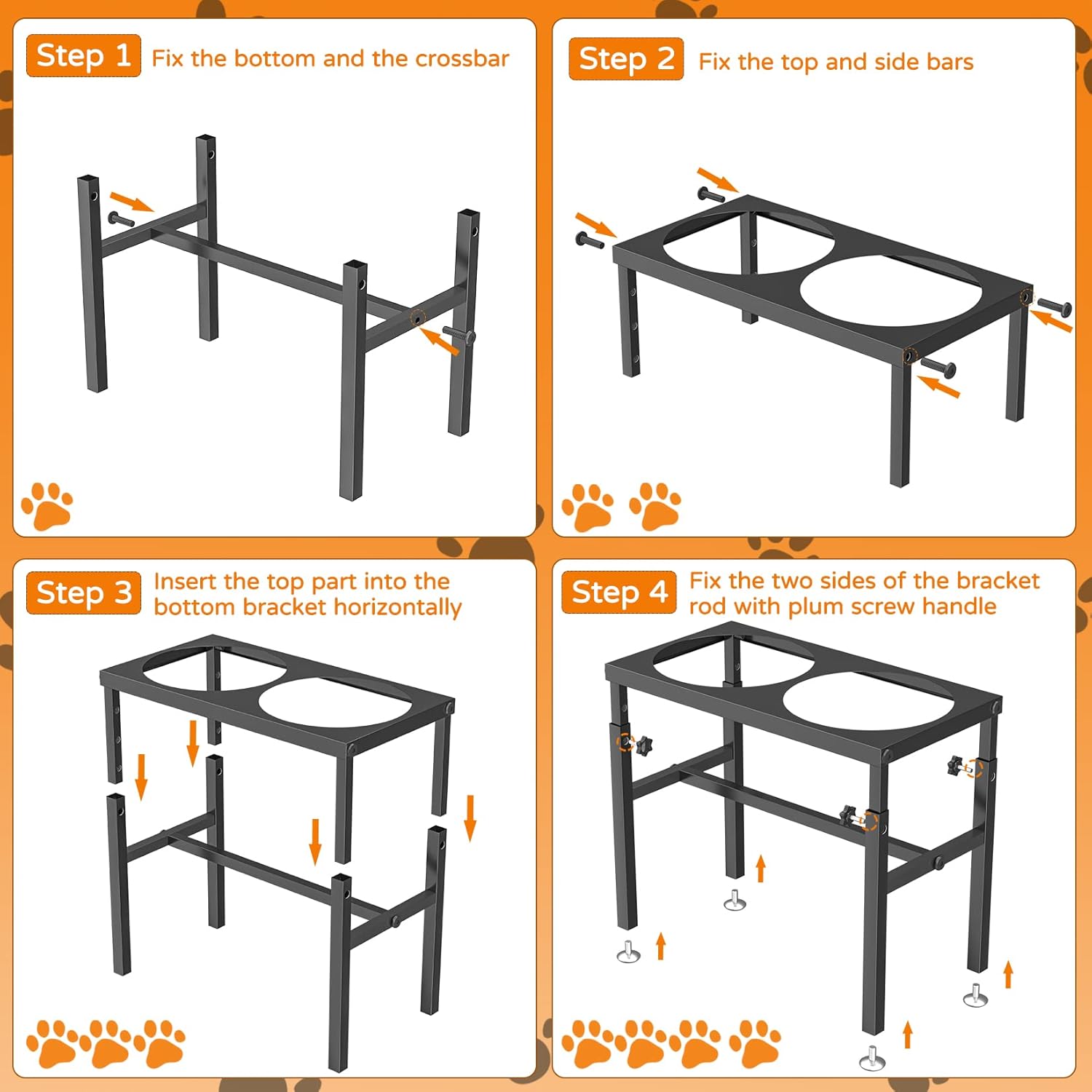 Step 1 Fix the bottom and the crossbar

Step 2 Fix the top and side bars

Step 3 Insert the top part into the bottom bracket horizontally

Step 4 Fix the two sides of the bracket rod with plum screw handle