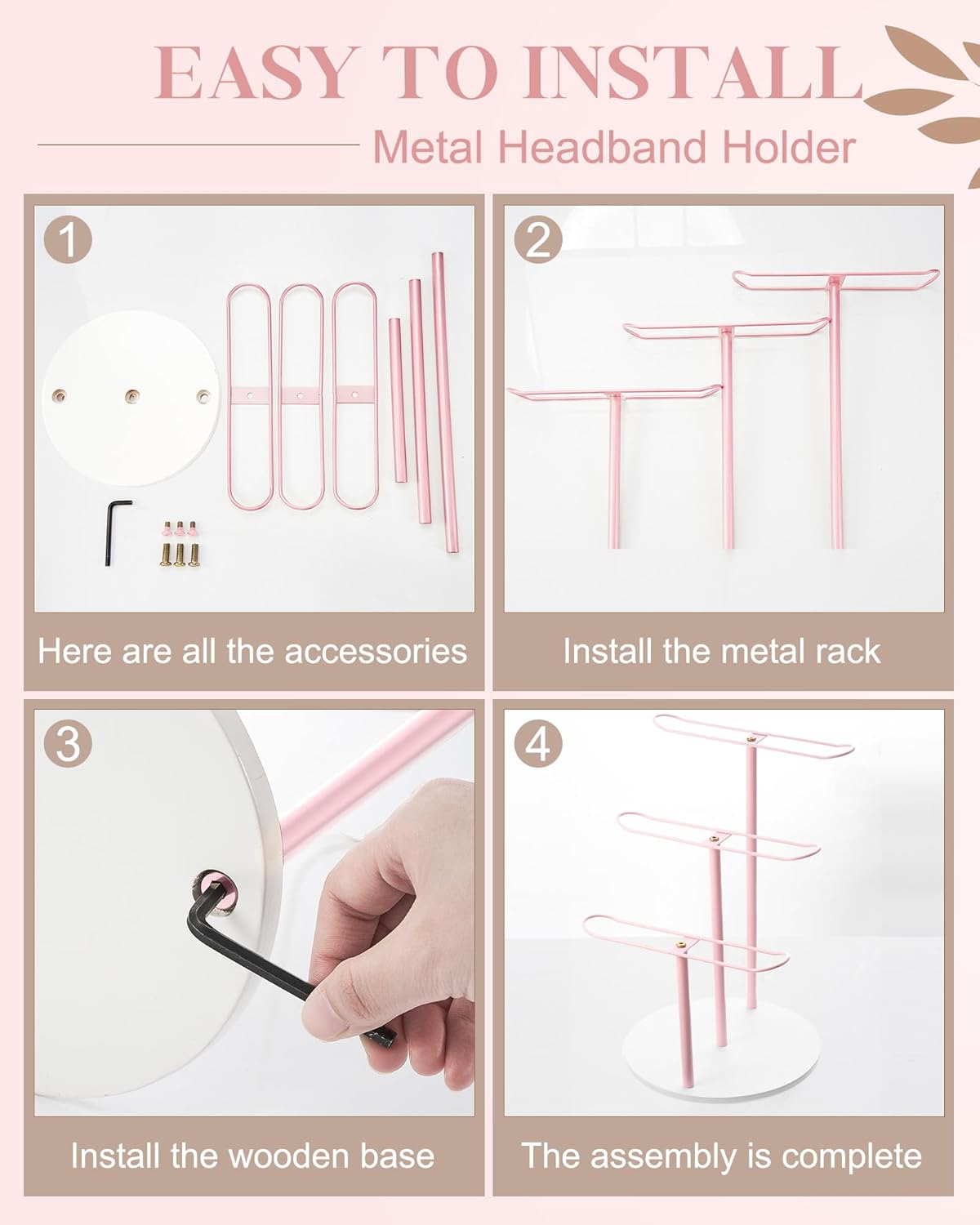 EASY TO INSTALL

Metal Headband Holder

1

Here are all the accessories

2

Install the metal rack

3

Install the wooden base

4

The assembly is complete