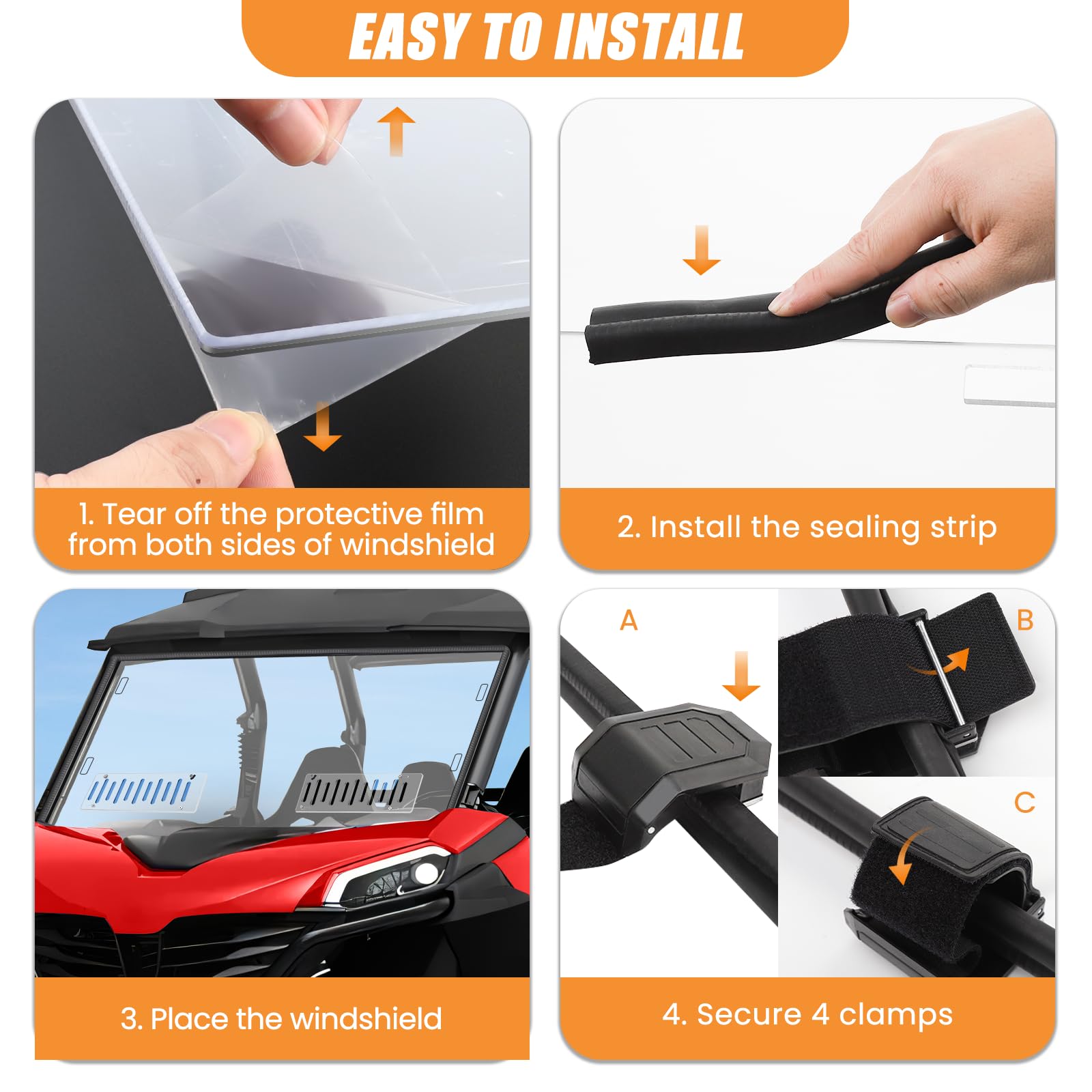 EASY TO INSTALL

1. Tear off the protective film from both sides of windshield

2. Install the sealing strip

3. Place the windshield

A

B

C

4. Secure 4 clamps