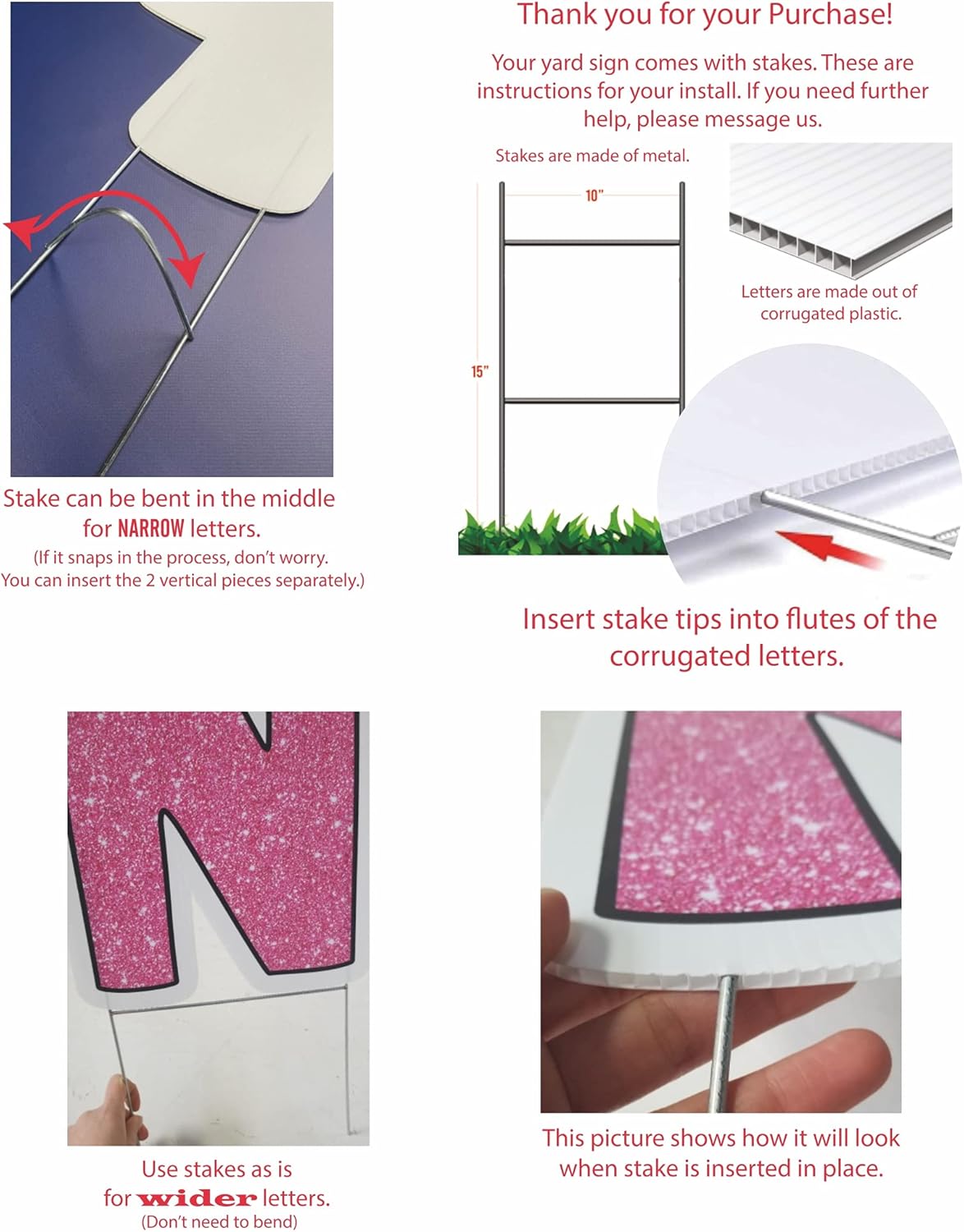 Thank you for your Purchase!

Your yard sign comes with stakes. These are instructions for your install. If you need further help, please message us.

Stakes are made of metal.

10"

15"

Letters are made out of corrugated plastic.

Stake can be bent in the middle for NARROW letters.
(If it snaps in the process, don't worry. You can insert the 2 vertical pieces separately.)

Insert stake tips into flutes of the corrugated letters.

Use stakes as is for wider letters.
(Don't need to bend)

This picture shows how it will look when stake is inserted in place.