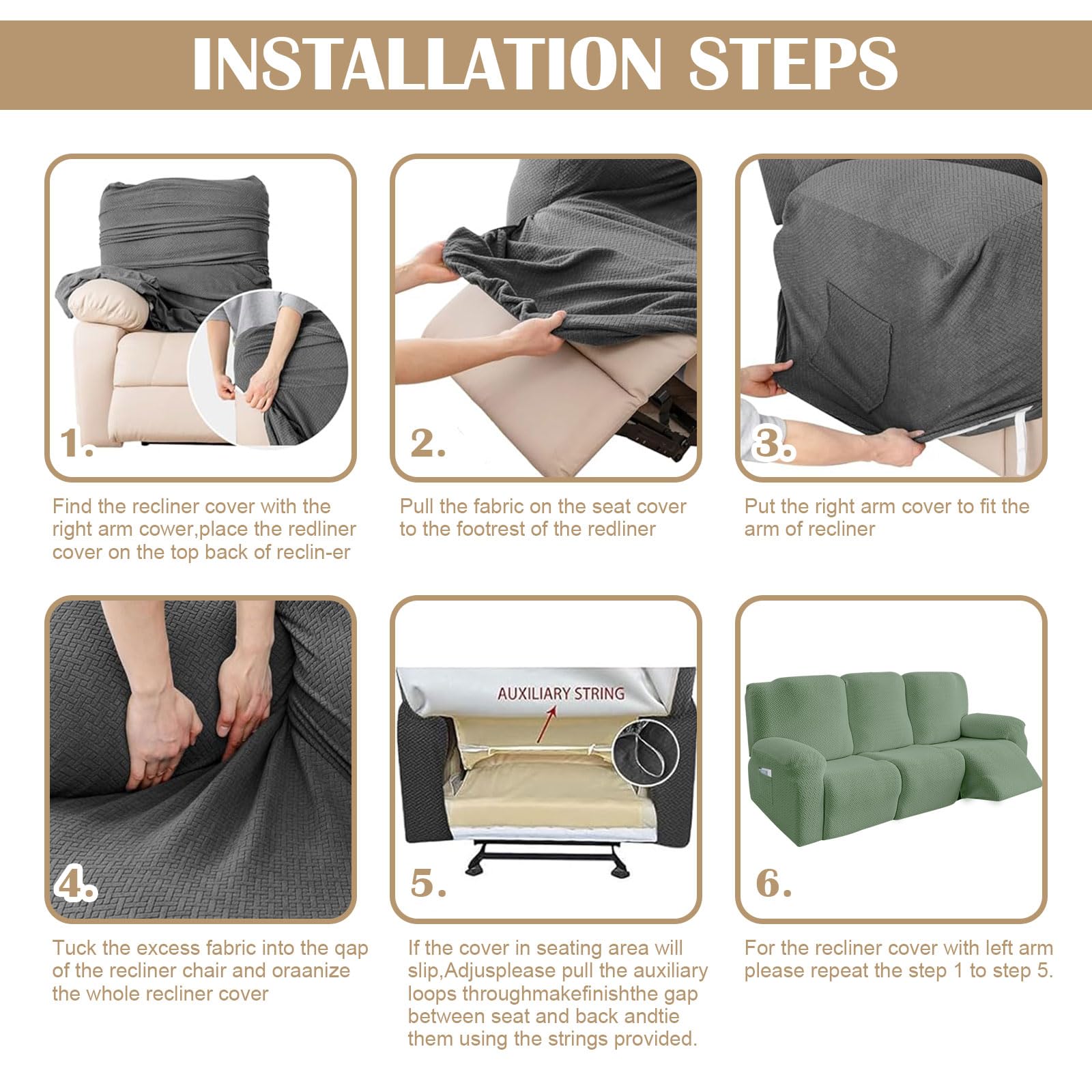 INSTALLATION STEPS

1.

Find the recliner cover with the right arm cower,place the redliner cover on the top back of reclin-er

2.

Pull the fabric on the seat cover to the footrest of the redliner

3.

Put the right arm cover to fit the arm of recliner

4.

Tuck the excess fabric into the qap of the recliner chair and oraanize the whole recliner cover

AUXILIARY STRING

5.

If the cover in seating area will slip,Adjusplease pull the auxiliary loops throughmakefinishthe gap between seat and back andtie them using the strings provided.

6.

For the recliner cover with left arm please repeat the step 1 to step 5.