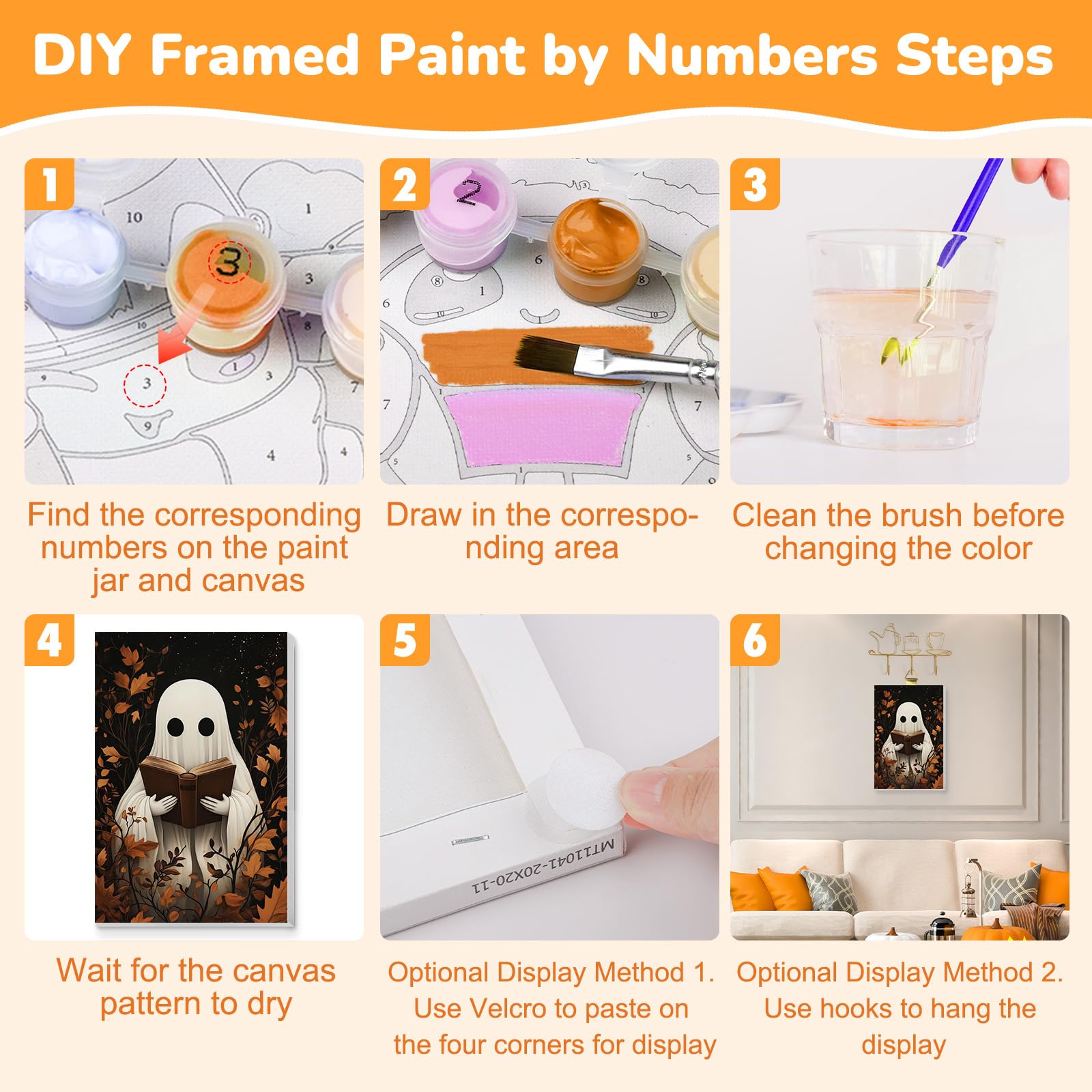 DIY Framed Paint by Numbers Steps

1

Find the corresponding numbers on the paint jar and canvas

2

Draw in the corresponding area

3

Clean the brush before changing the color

4

Wait for the canvas pattern to dry

5

MT11041-20X20-11

Optional Display Method 1. Use Velcro to paste on the four corners for display

6

Optional Display Method 2. Use hooks to hang the display