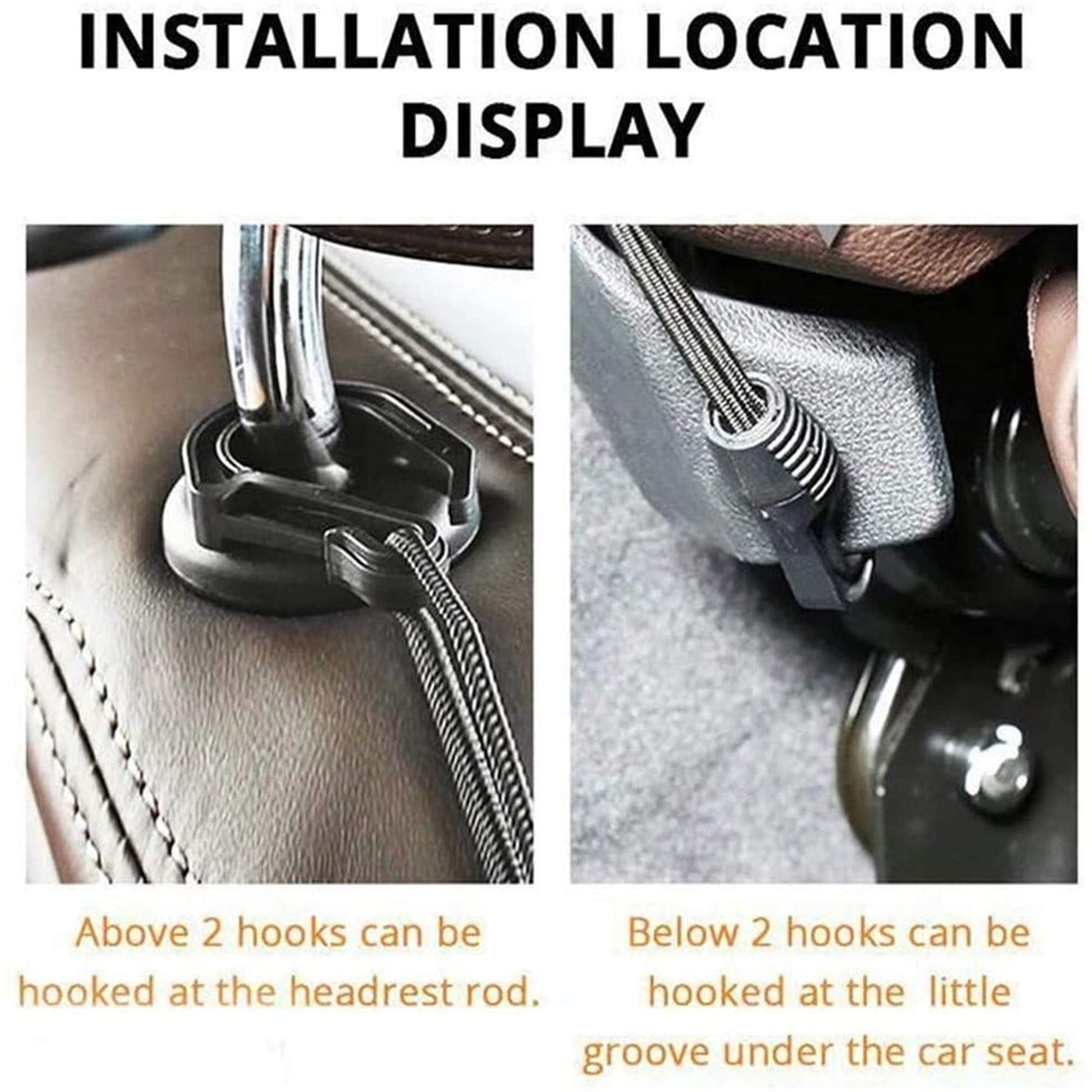 INSTALLATION LOCATION DISPLAY

Above 2 hooks can be hooked at the headrest rod.

Below 2 hooks can be hooked at the little groove under the car seat.