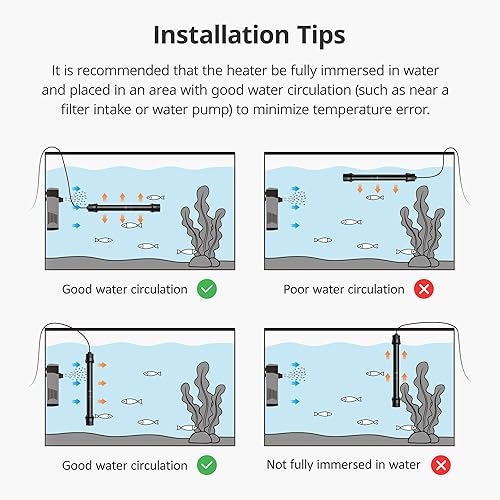 Installation Tips

It is recommended that the heater be fully immersed in water and placed in an area with good water circulation (such as near a filter intake or water pump) to minimize temperature error.

Good water circulation

Poor water circulation

Good water circulation

Not fully immersed in water