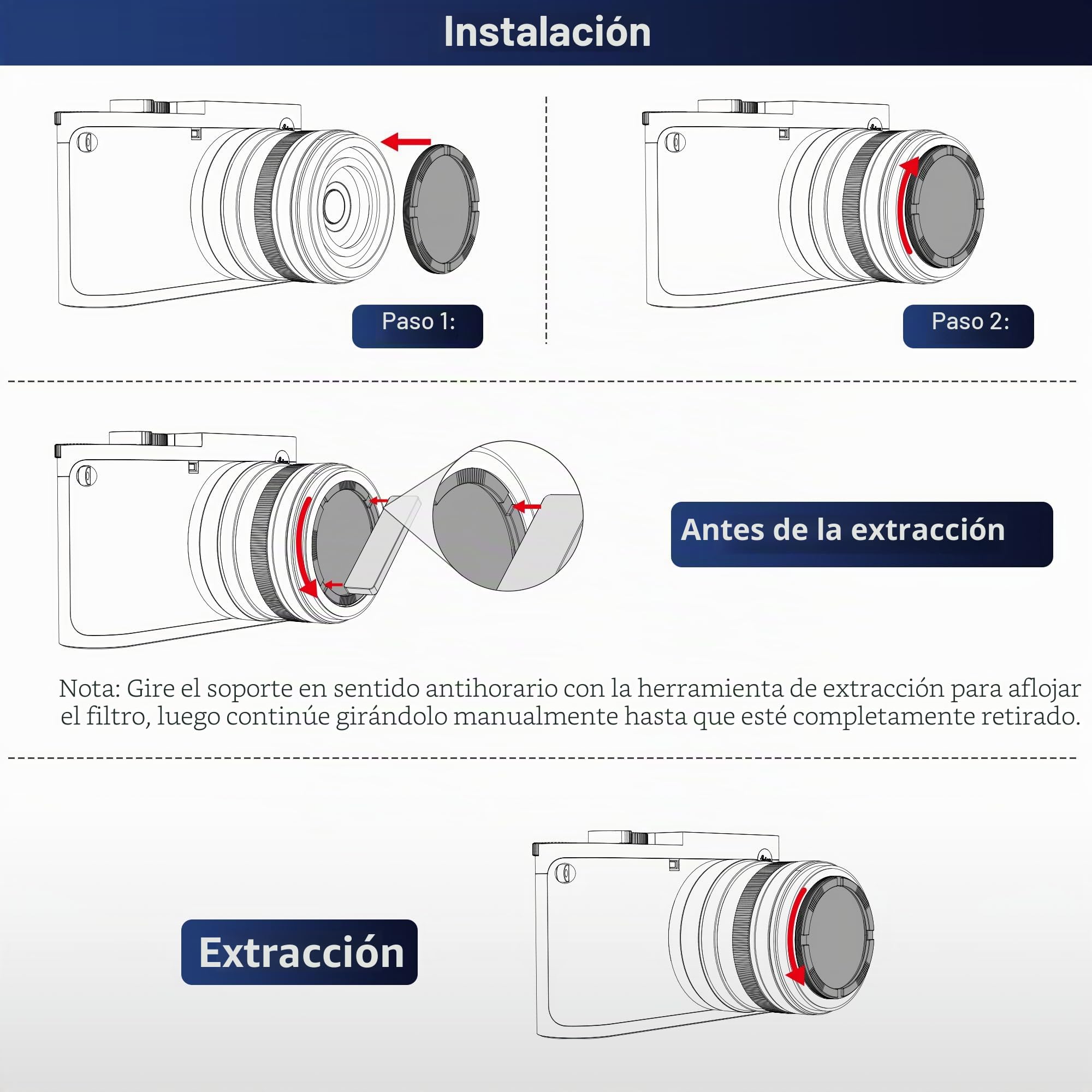 Instalación

Paso 1:

Paso 2:

Antes de la extracción

Nota: Gire el soporte en sentido antihorario con la herramienta de extracción para aflojar el filtro, luego continúe girándolo manualmente hasta que esté completamente retirado.

Extracción