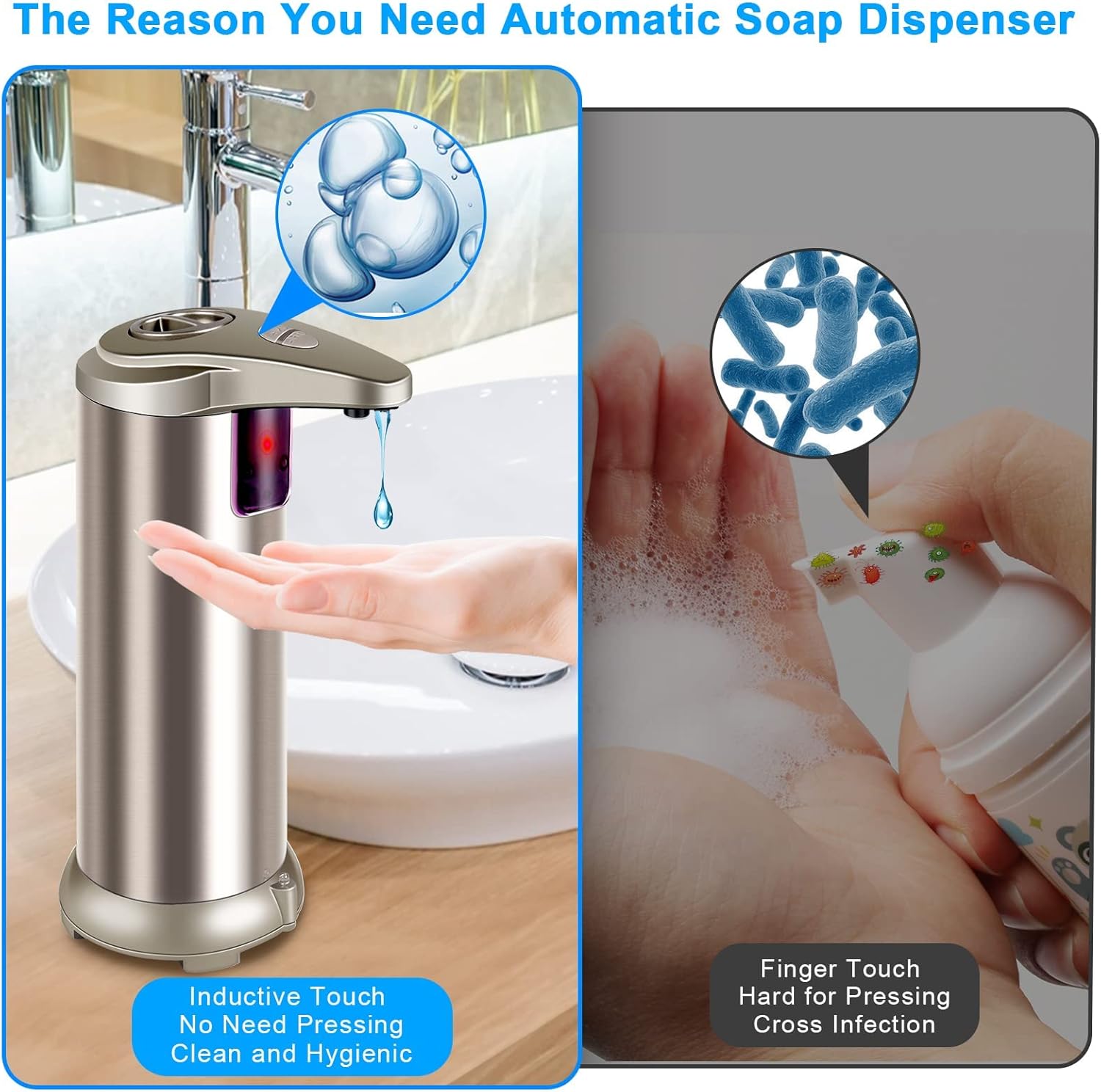 The Reason You Need Automatic Soap Dispenser

Inductive Touch
No Need Pressing
Clean and Hygienic

Finger Touch
Hard for Pressing
Cross Infection