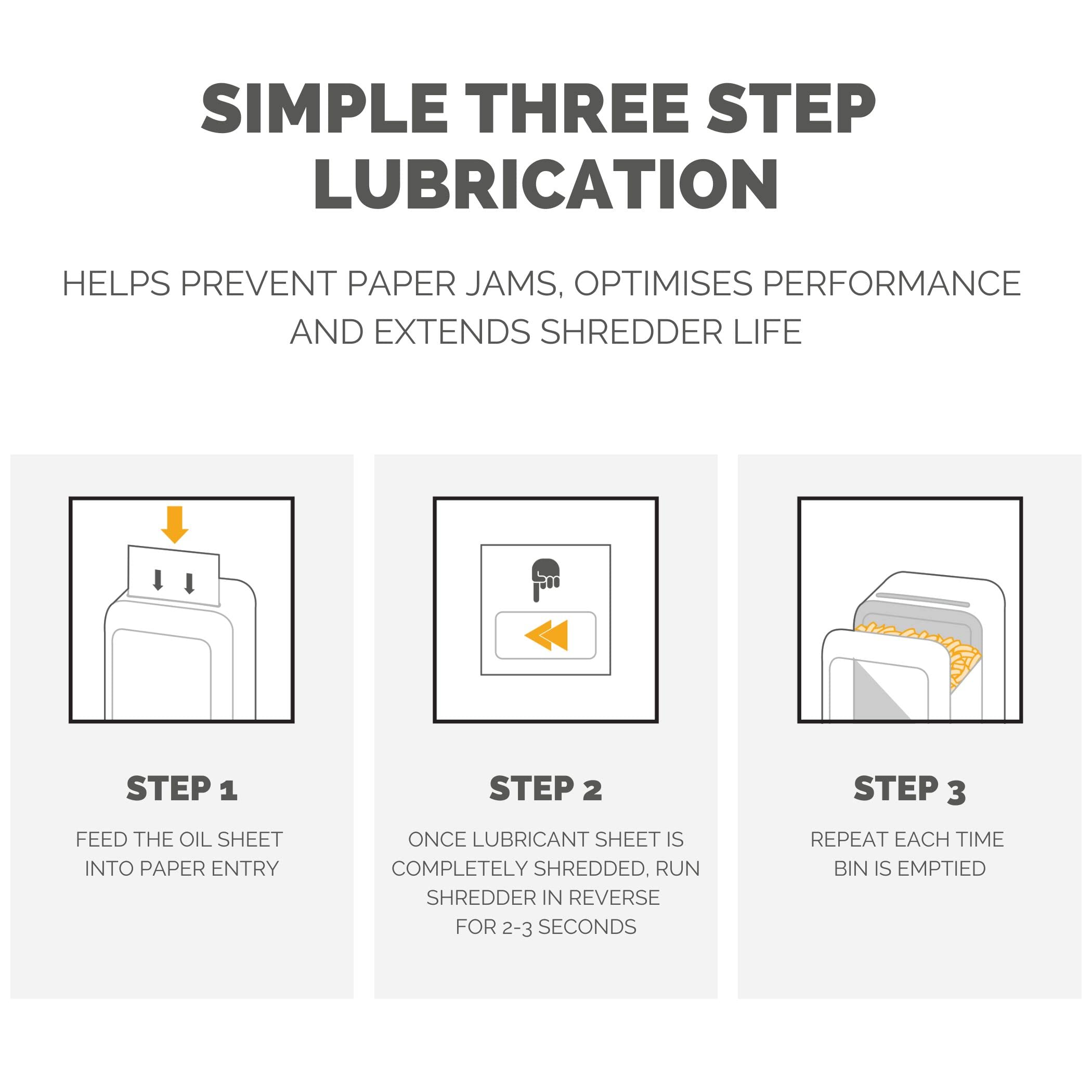 SIMPLE THREE STEP LUBRICATION

HELPS PREVENT PAPER JAMS, OPTIMISES PERFORMANCE AND EXTENDS SHREDDER LIFE

STEP 1

FEED THE OIL SHEET INTO PAPER ENTRY

STEP 2

ONCE LUBRICANT SHEET IS COMPLETELY SHREDDED, RUN SHREDDER IN REVERSE FOR 2-3 SECONDS

STEP 3

REPEAT EACH TIME BIN IS EMPTIED