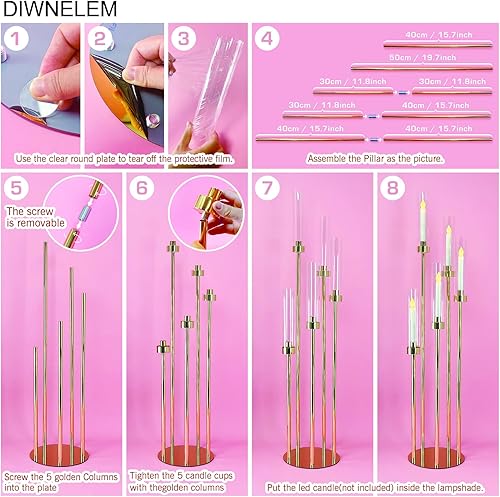 DIWNELEM

1

2

3

Use the clear round plate to tear off the protective film.

4

40cm / 15.7inch

50cm / 19.7inch

30cm / 11.8inch

30cm / 11.8inch

30cm / 11.8inch

40cm / 15.7inch

40cm / 15.7inch

40cm / 15.7inch

Assemble the Pillar as the picture.

5

The screw is removable

Screw the 5 golden Columns into the plate

6

Tighten the 5 candle cups with thegolden columns

7

8

Put the led candle(not included) inside the lampshade.