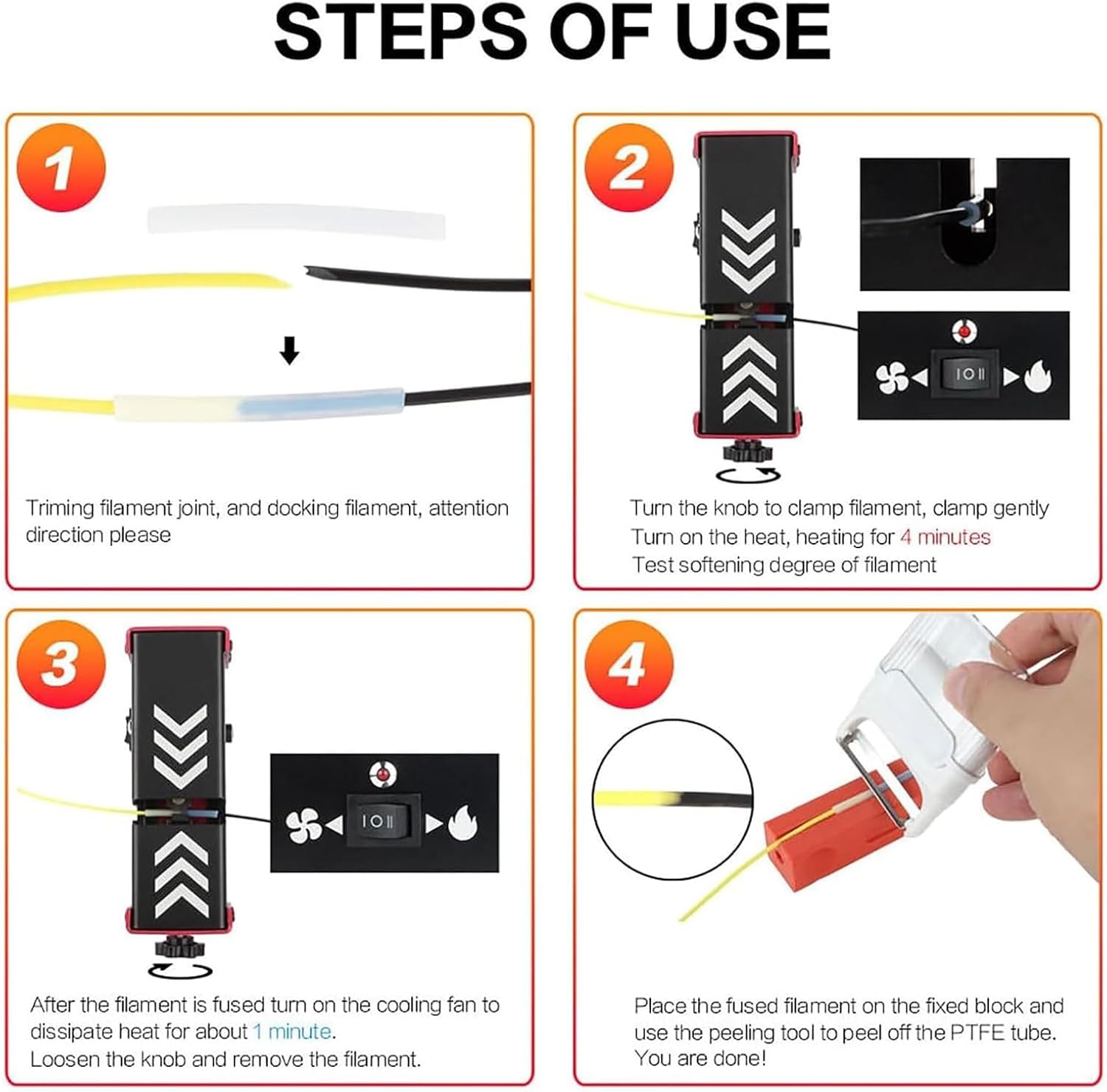 STEPS OF USE

1

Triming filament joint, and docking filament, attention direction please

2

I O II

Turn the knob to clamp filament, clamp gently
Turn on the heat, heating for 4 minutes
Test softening degree of filament

3

I O II

After the filament is fused turn on the cooling fan to dissipate heat for about 1 minute.
Loosen the knob and remove the filament.

4

Place the fused filament on the fixed block and use the peeling tool to peel off the PTFE tube.
You are done!