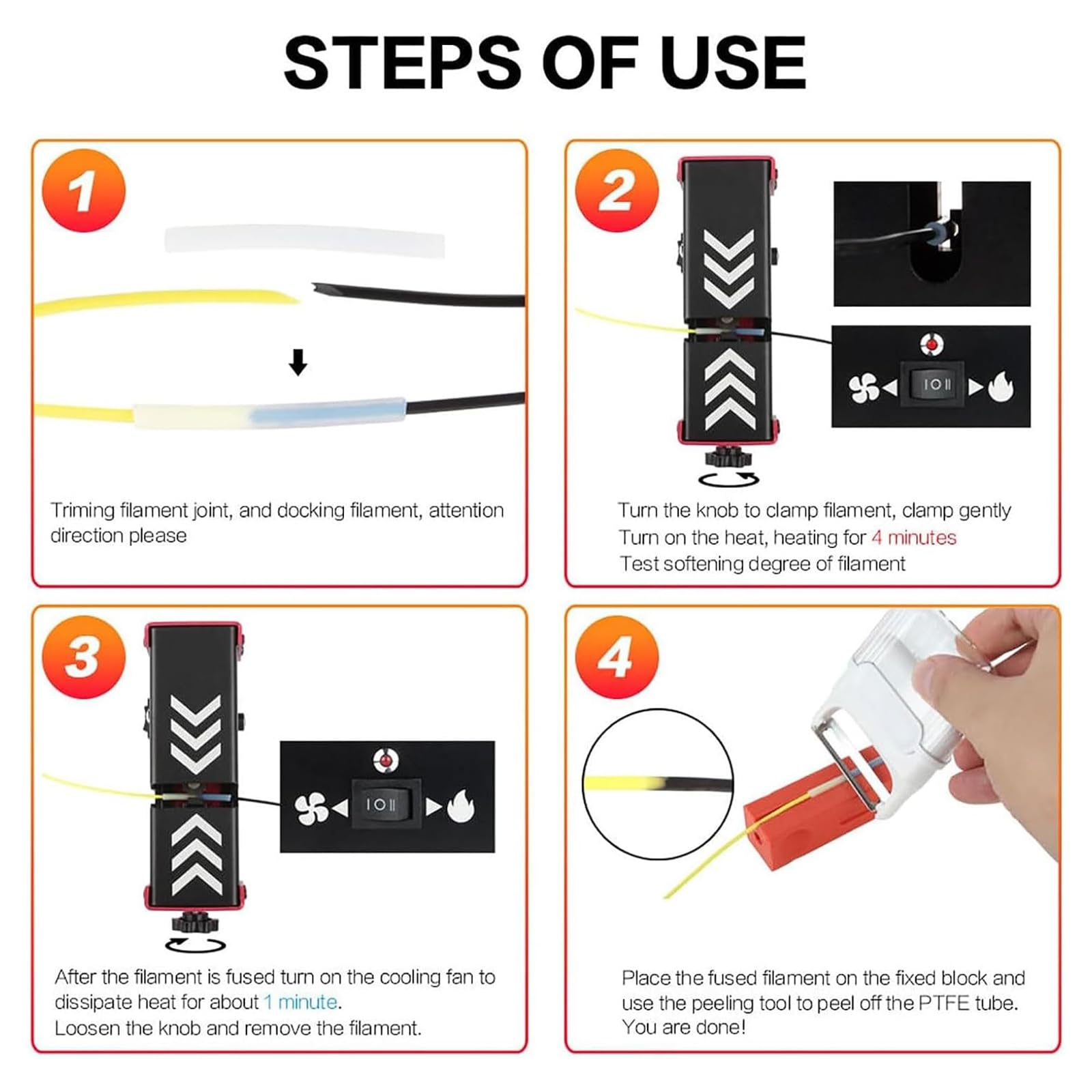 STEPS OF USE

1

Triming filament joint, and docking filament, attention direction please

2

I O II

Turn the knob to clamp filament, clamp gently
Turn on the heat, heating for 4 minutes
Test softening degree of filament

3

I O II

After the filament is fused turn on the cooling fan to dissipate heat for about 1 minute.
Loosen the knob and remove the filament.

4

Place the fused filament on the fixed block and use the peeling tool to peel off the PTFE tube.
You are done!