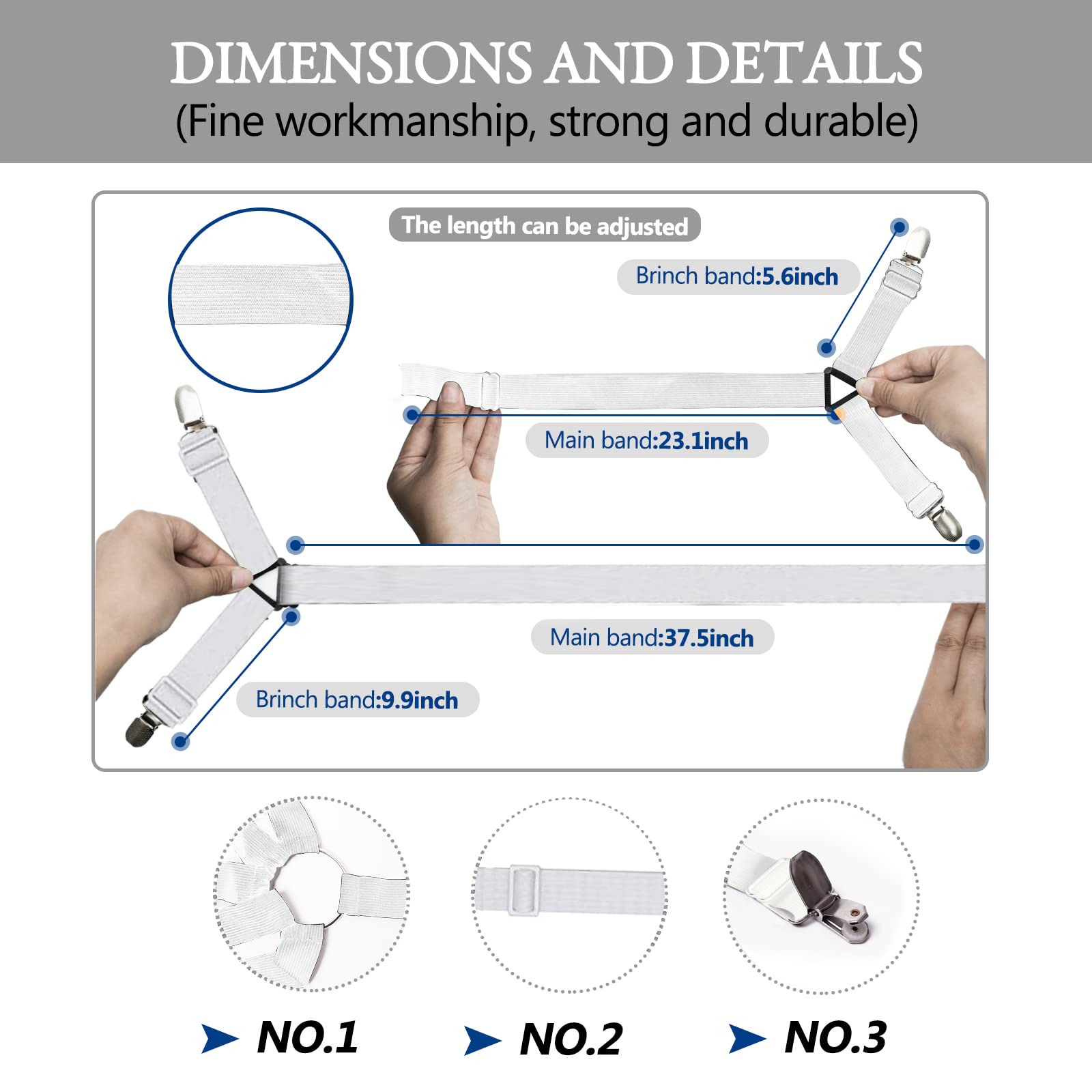 DIMENSIONS AND DETAILS
(Fine workmanship, strong and durable)

The length can be adjusted

Brinch band:5.6inch

Main band:23.1inch

Main band:37.5inch

Brinch band:9.9inch

NO.1

NO.2

NO.3