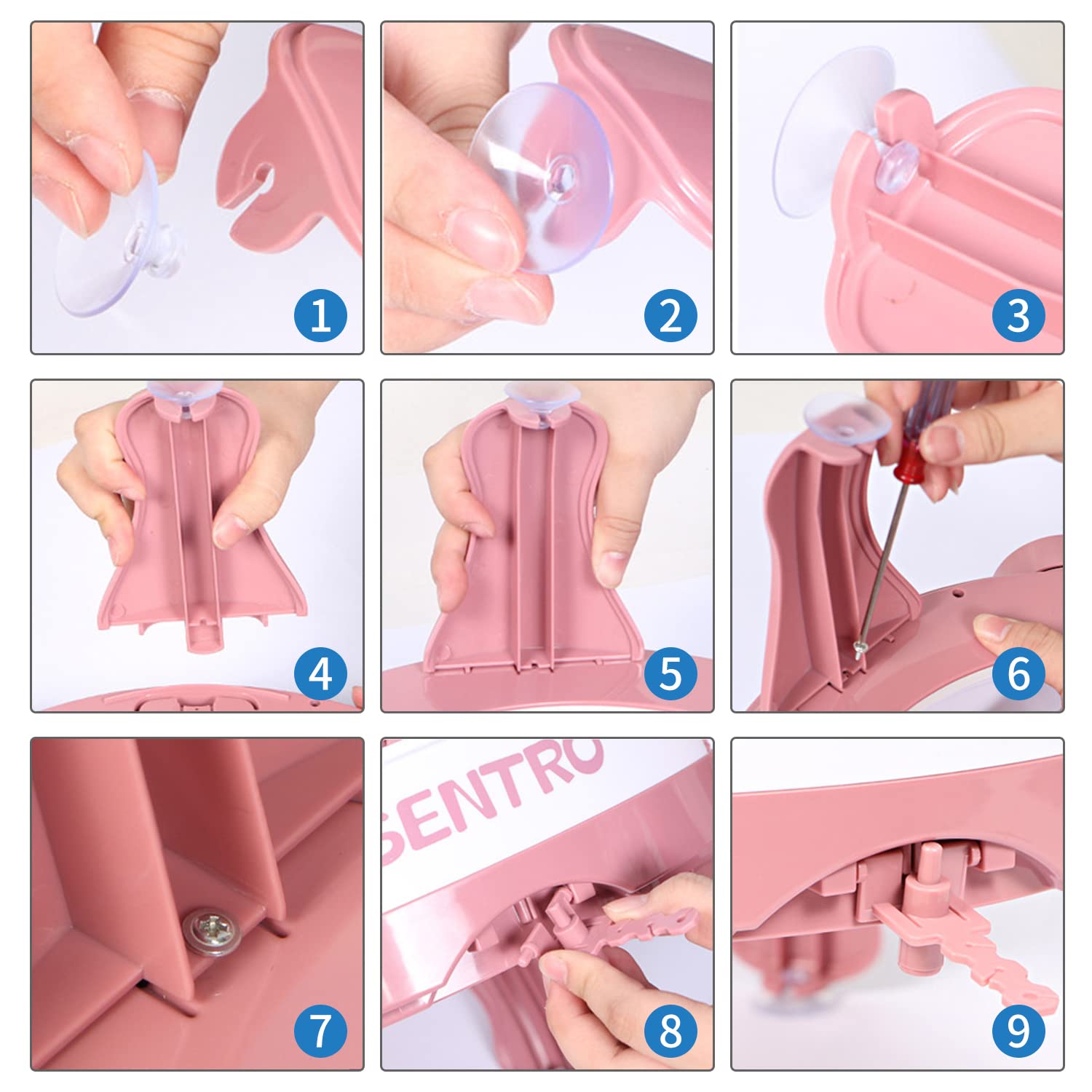 1

2

3

4

5

6

7

SENTRO

8

9