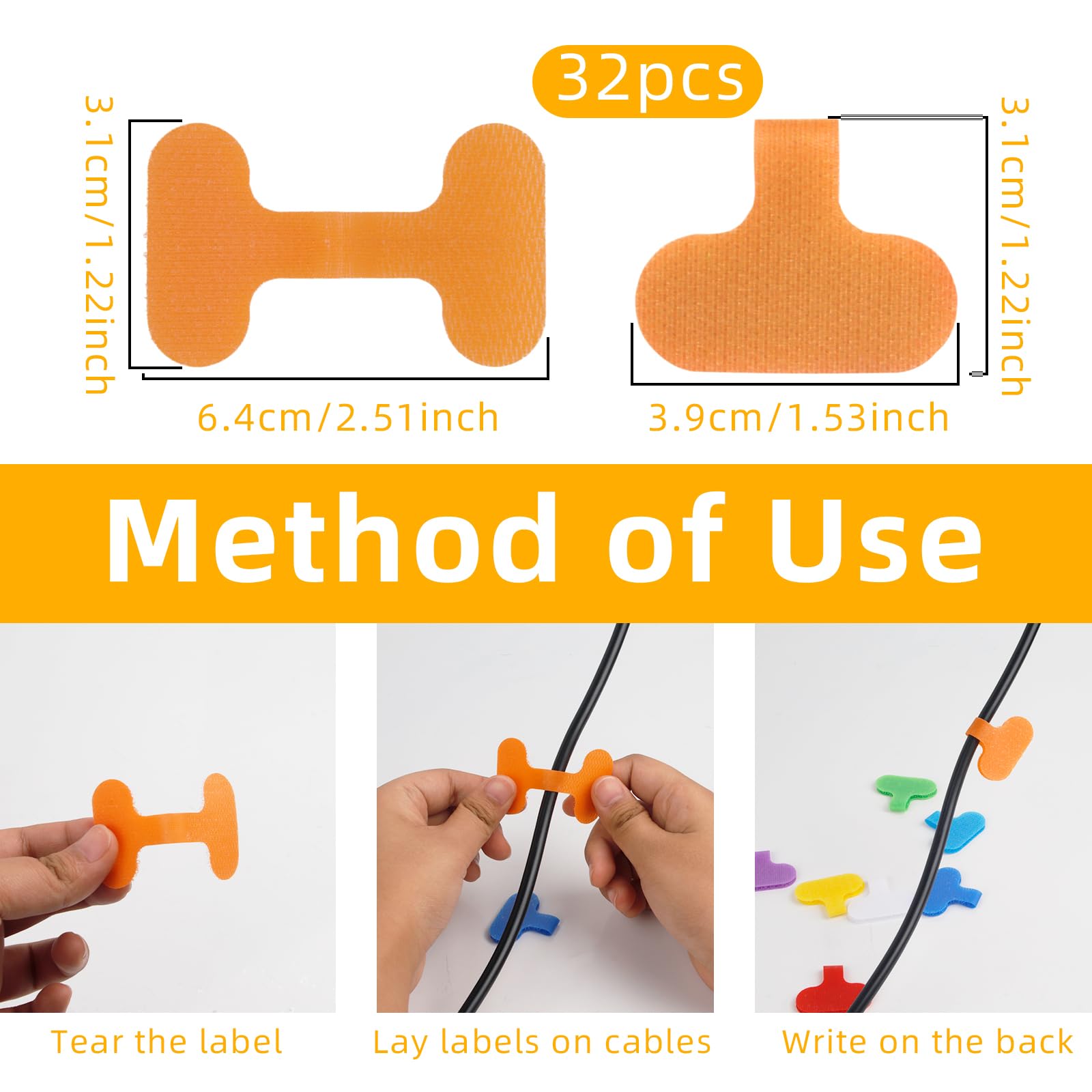 32pcs

3.1cm/1.22inch

6.4cm/2.51inch

3.1cm/1.22inch

3.9cm/1.53inch

Method of Use

Tear the label

Lay labels on cables

Write on the back