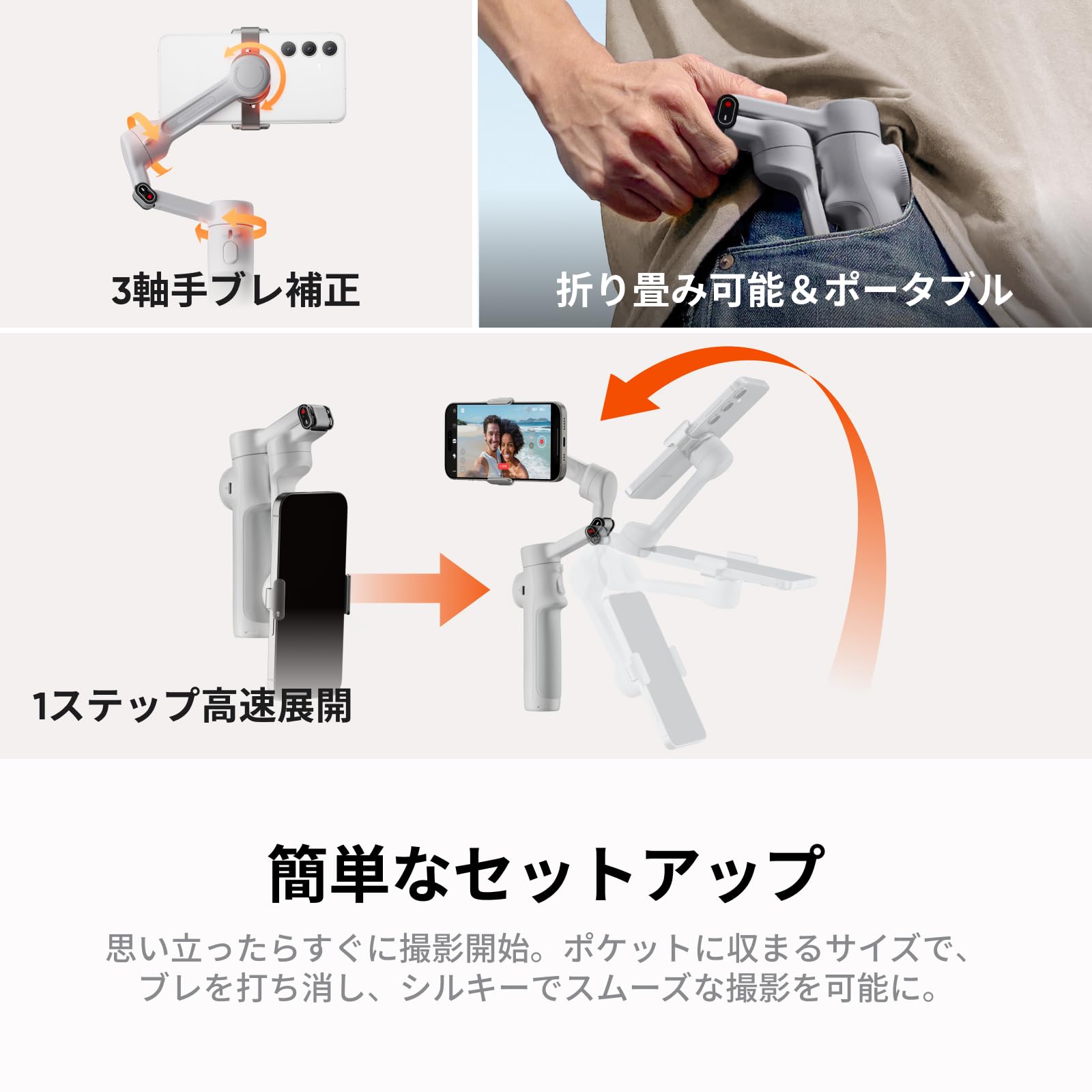 3軸手ブレ補正

折り畳み可能＆ポータブル

1ステップ高速展開

簡単なセットアップ

思い立ったらすぐに撮影開始。ポケットに収まるサイズで、ブレを打ち消し、シルキーでスムーズな撮影を可能に。