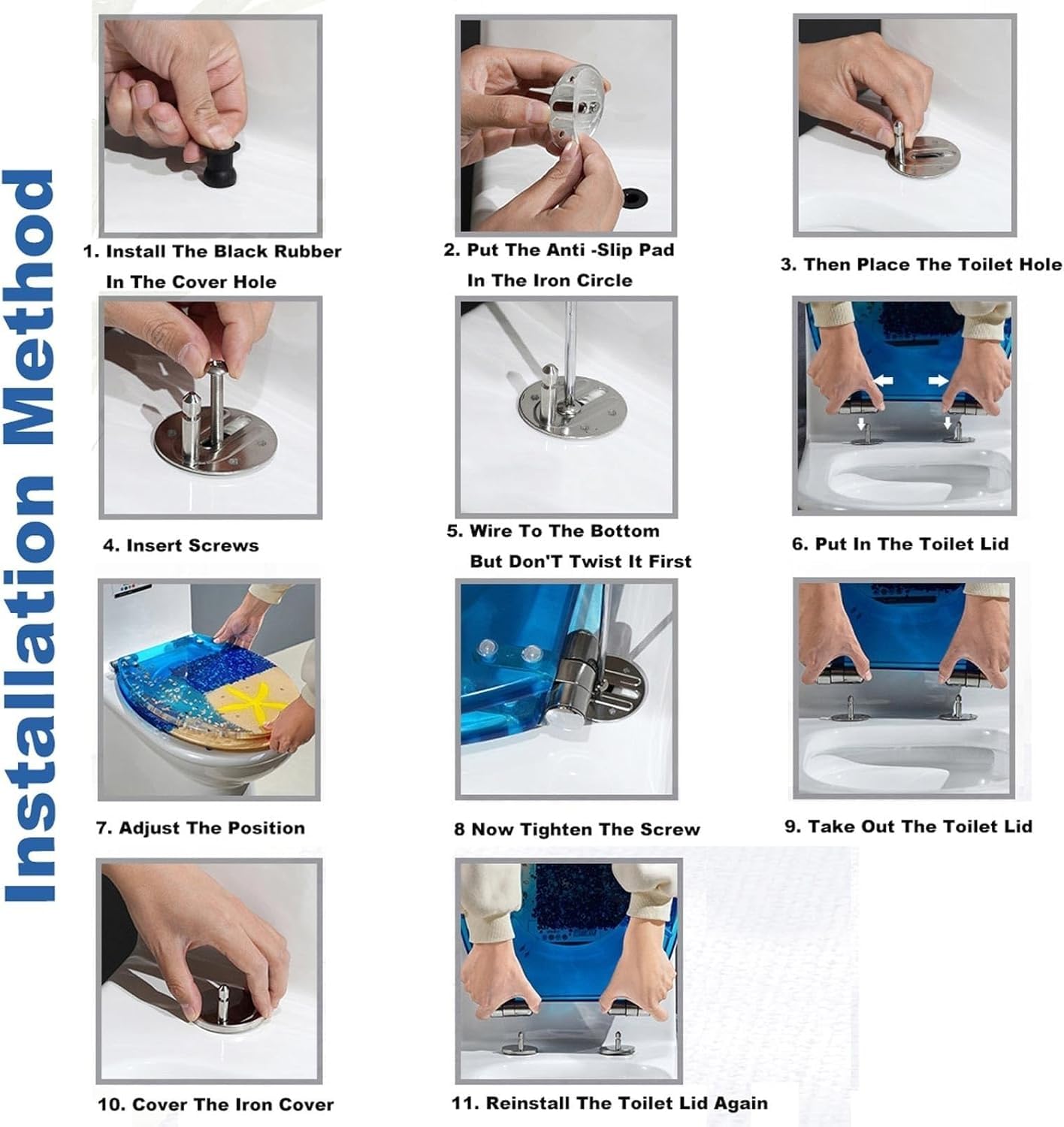 Installation Method

1. Install The Black Rubber In The Cover Hole

2. Put The Anti -Slip Pad In The Iron Circle

3. Then Place The Toilet Hole

4. Insert Screws

5. Wire To The Bottom But Don'T Twist It First

6. Put In The Toilet Lid

7. Adjust The Position

8 Now Tighten The Screw

9. Take Out The Toilet Lid

10. Cover The Iron Cover

11. Reinstall The Toilet Lid Again