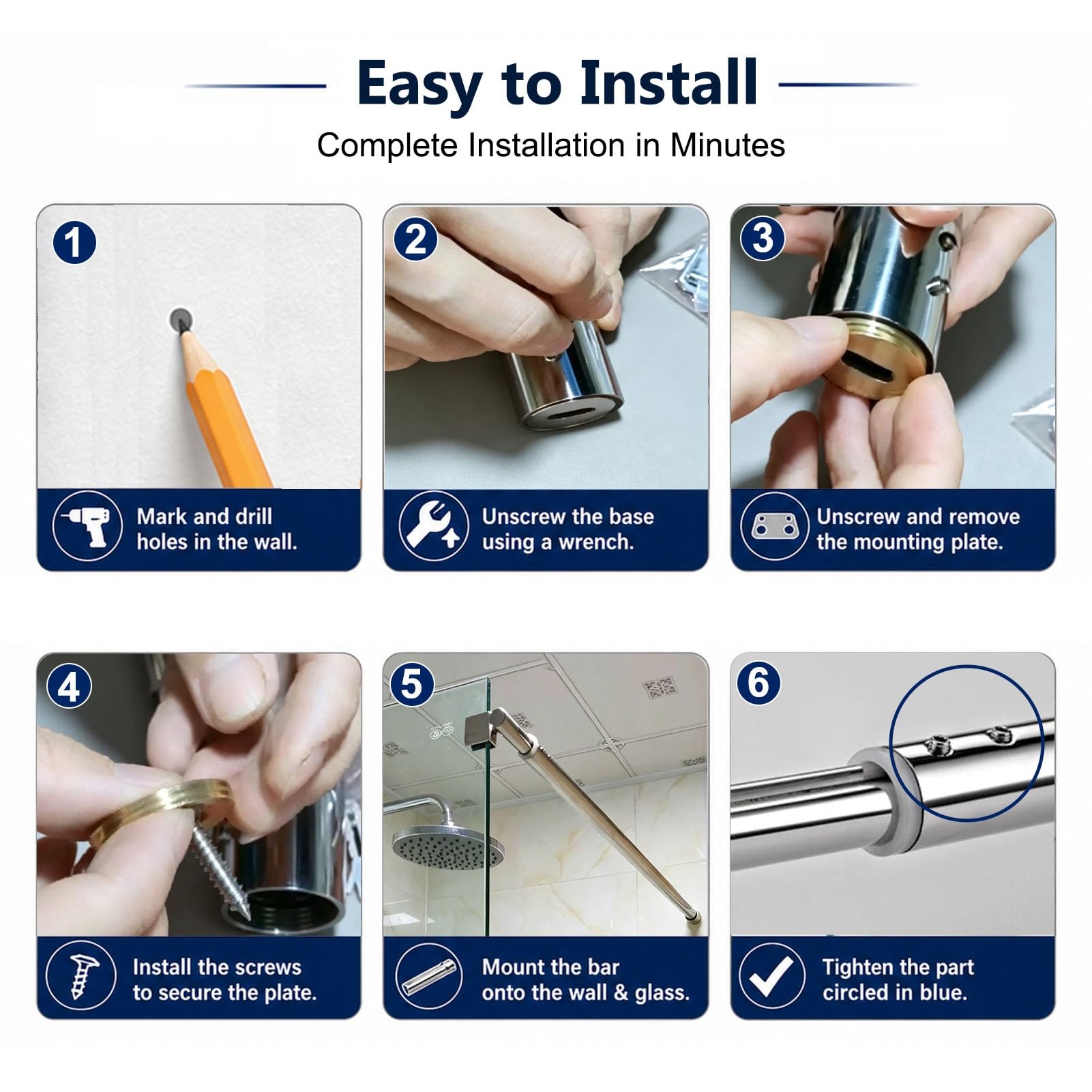 Easy to Install

Complete Installation in Minutes

1

Mark and drill holes in the wall.

2

Unscrew the base using a wrench.

3

Unscrew and remove the mounting plate.

4

Install the screws to secure the plate.

5

Mount the bar onto the wall & glass.

6

Tighten the part circled in blue.