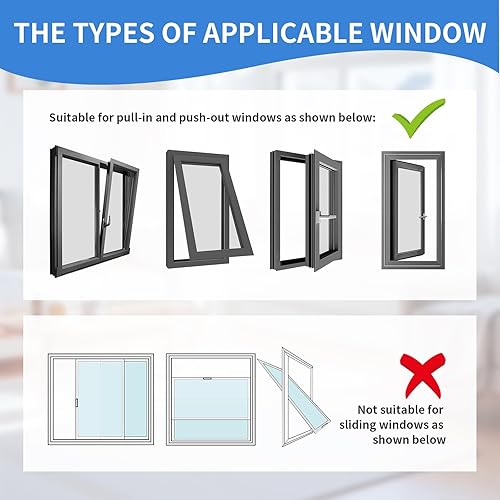 THE TYPES OF APPLICABLE WINDOW

Suitable for pull-in and push-out windows as shown below:

Not suitable for sliding windows as shown below