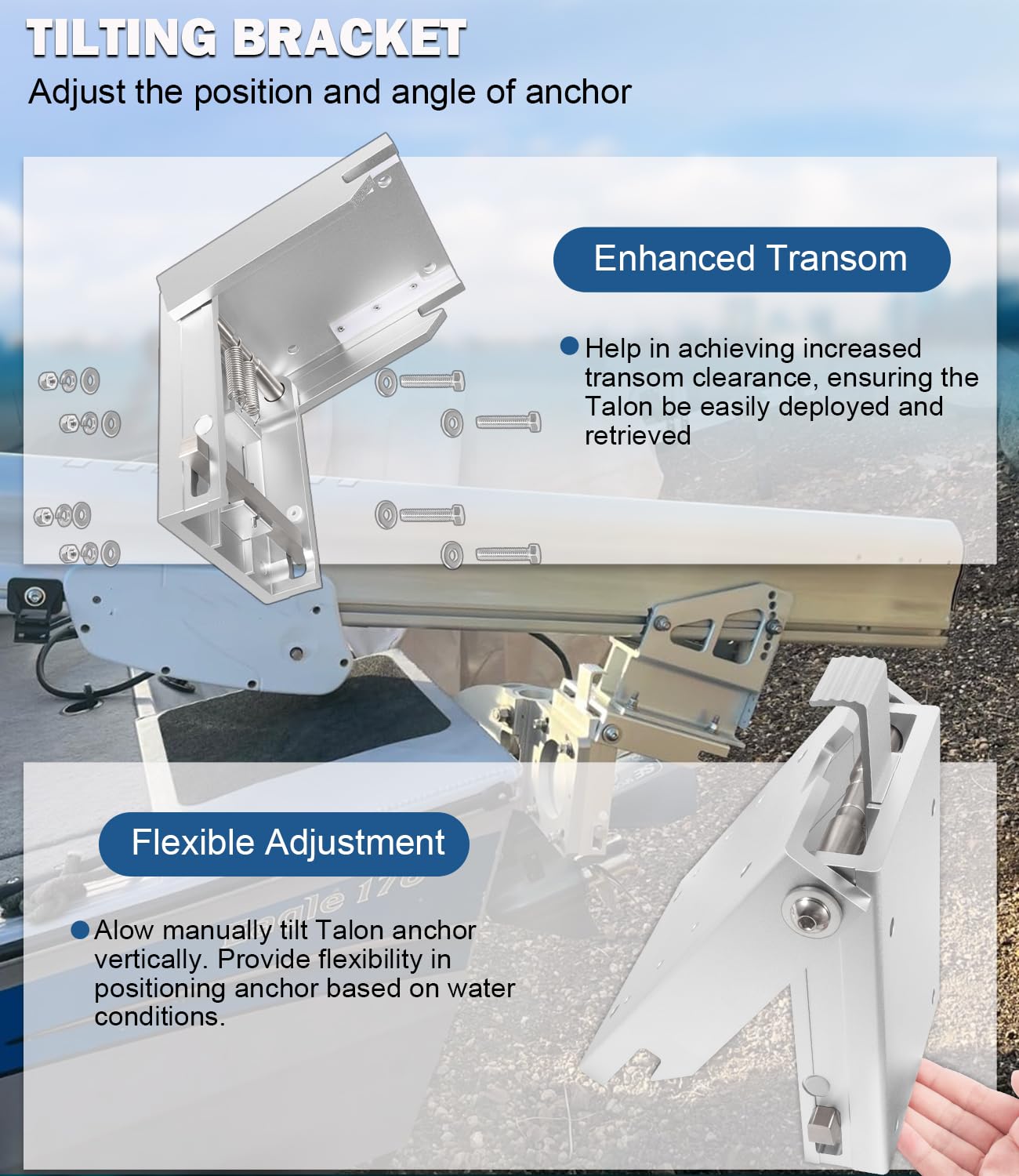 TILTING BRACKET
Adjust the position and angle of anchor

Enhanced Transom

Help in achieving increased transom clearance, ensuring the Talon be easily deployed and retrieved

Flexible Adjustment

Alow manually tilt Talon anchor vertically. Provide flexibility in positioning anchor based on water conditions.