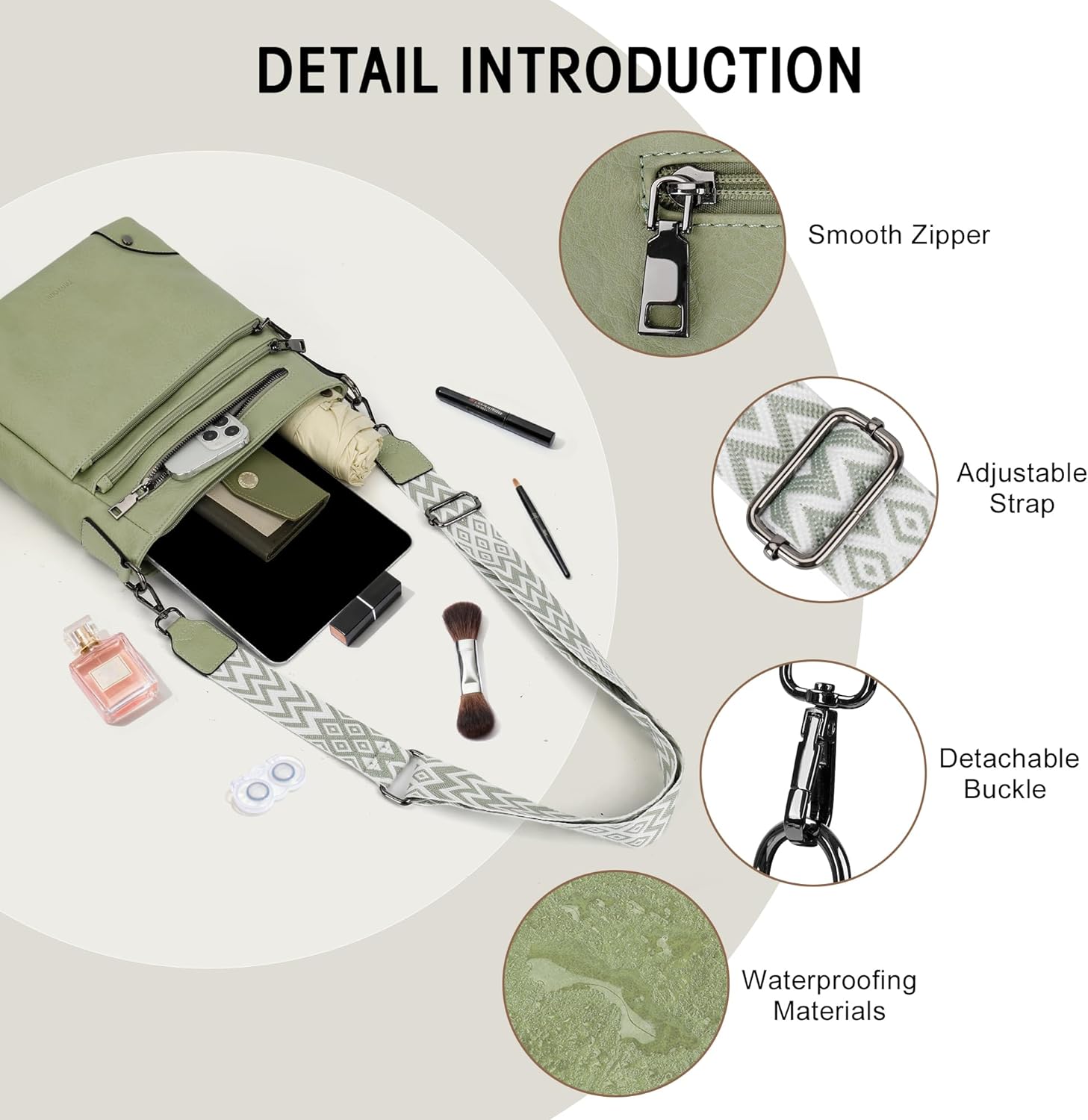 DETAIL INTRODUCTION

Smooth Zipper

Adjustable Strap

Detachable Buckle

Waterproofing Materials