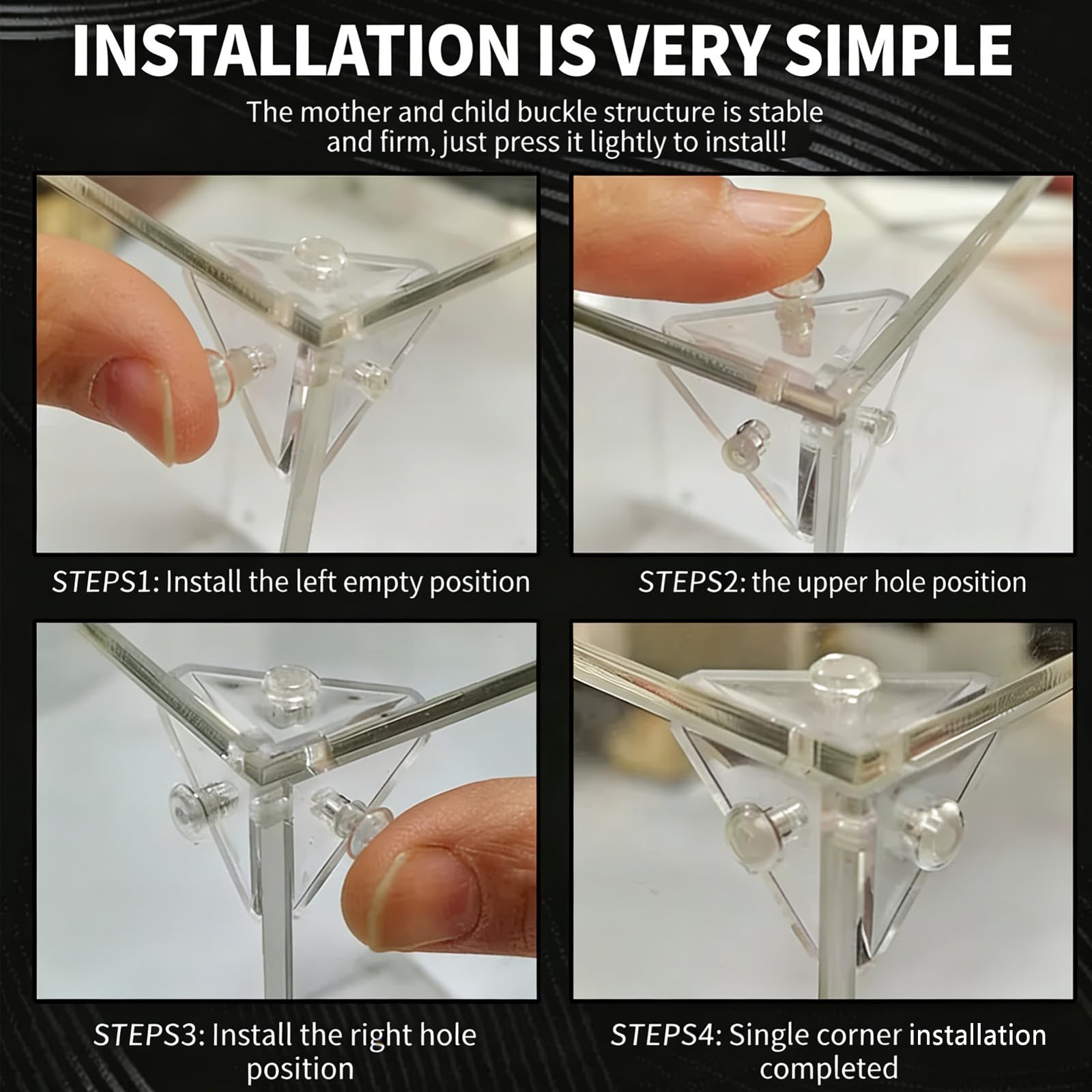 INSTALLATION IS VERY SIMPLE

The mother and child buckle structure is stable and firm, just press it lightly to install!

STEPS1: Install the left empty position

STEPS2: the upper hole position

STEPS3: Install the right hole position

STEPS4: Single corner installation completed