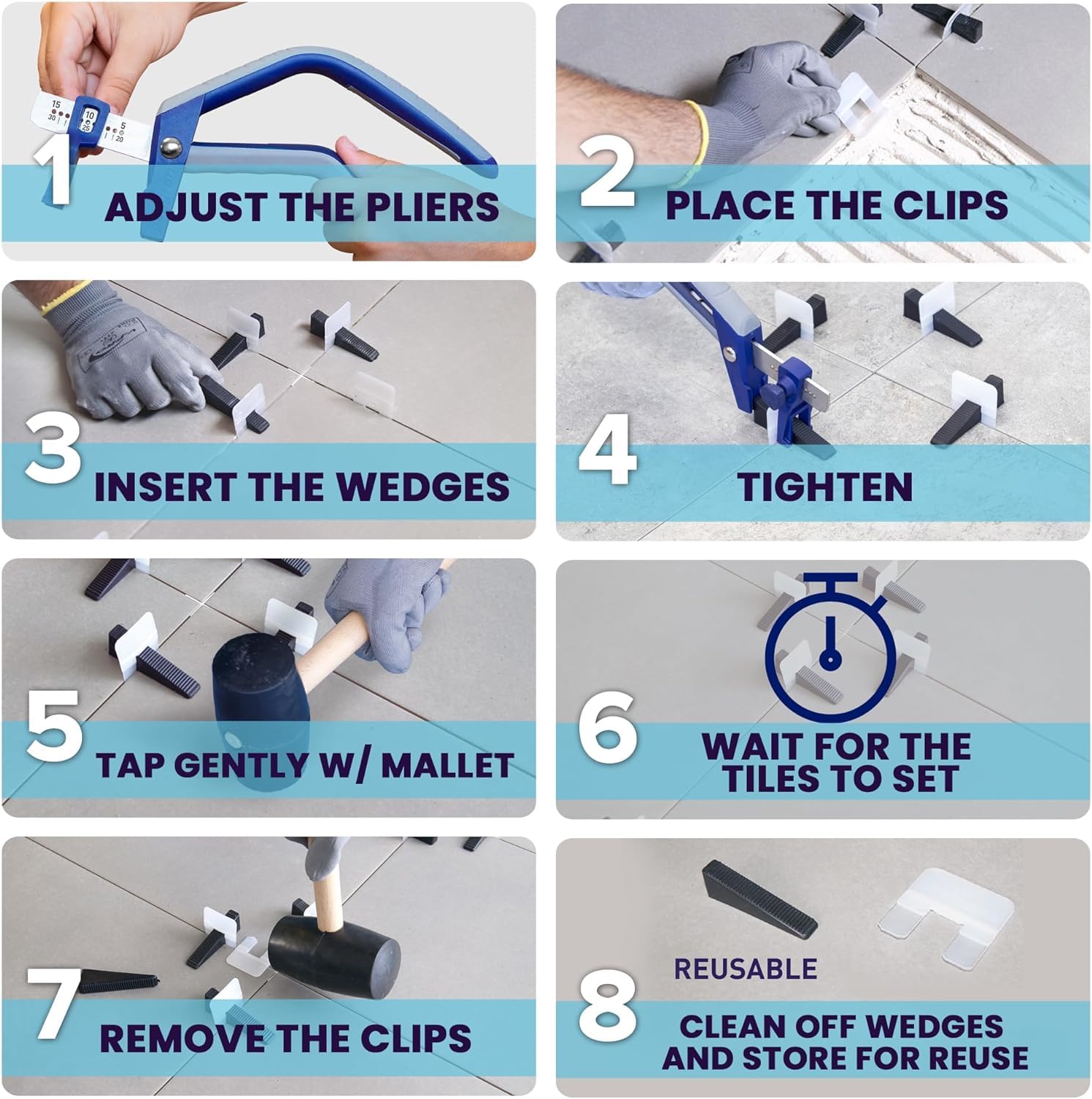 15
30
10
25
5
20

1 ADJUST THE PLIERS

2 PLACE THE CLIPS

3 INSERT THE WEDGES

4 TIGHTEN

5 TAP GENTLY W/ MALLET

6 WAIT FOR THE TILES TO SET

7 REMOVE THE CLIPS

REUSABLE

8 CLEAN OFF WEDGES AND STORE FOR REUSE