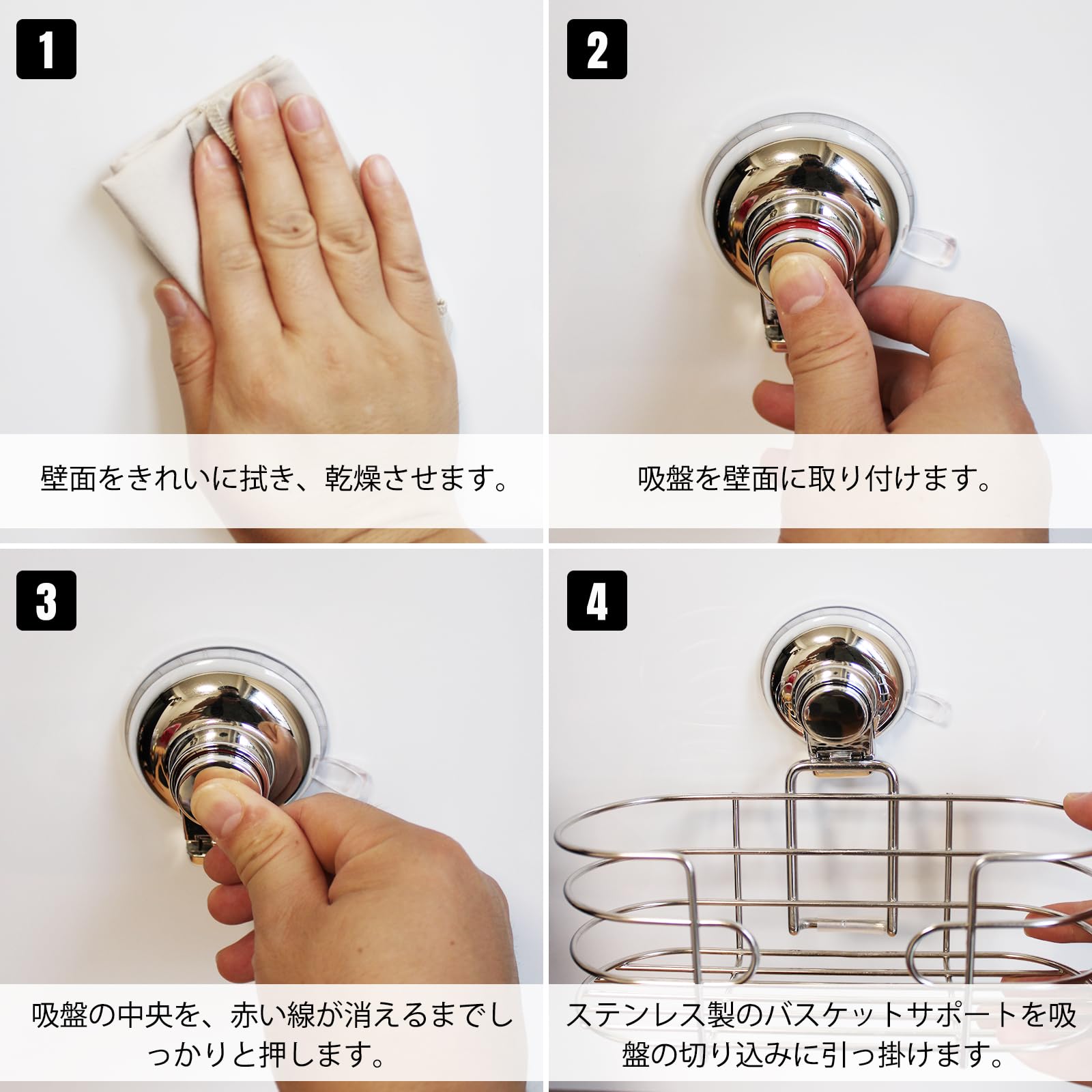 1

壁面をきれいに拭き、乾燥させます。

2

吸盤を壁面に取り付けます。

3

吸盤の中央を、赤い線が消えるまでしっかりと押します。

4

ステンレス製のバスケットサポートを吸盤の切り込みに引っ掛けます。