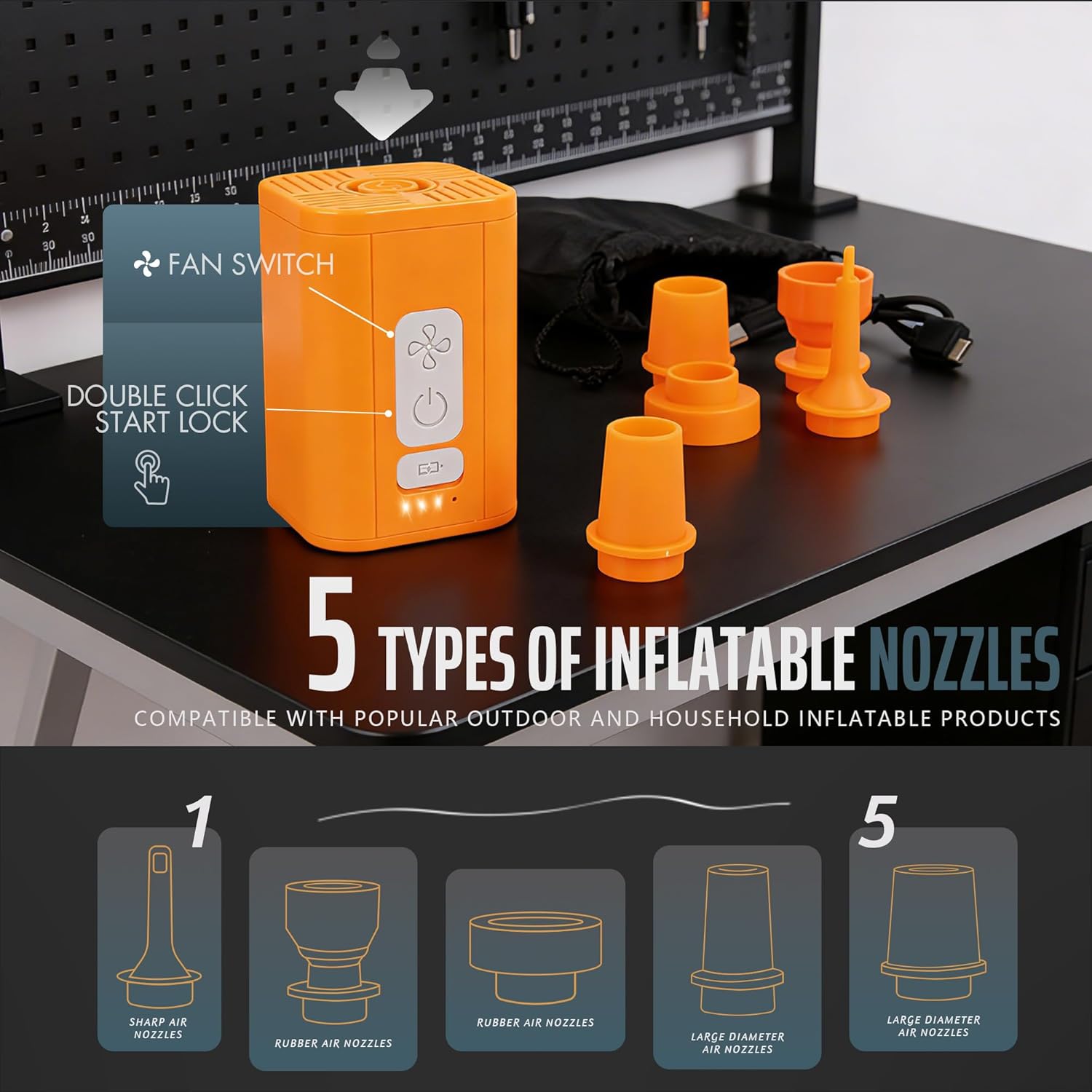 FAN SWITCH

DOUBLE CLICK START LOCK

5 TYPES OF INFLATABLE NOZZLES

COMPATIBLE WITH POPULAR OUTDOOR AND HOUSEHOLD INFLATABLE PRODUCTS

1

5

SHARP AIR NOZZLES

RUBBER AIR NOZZLES

RUBBER AIR NOZZLES

LARGE DIAMETER AIR NOZZLES

LARGE DIAMETER AIR NOZZLES