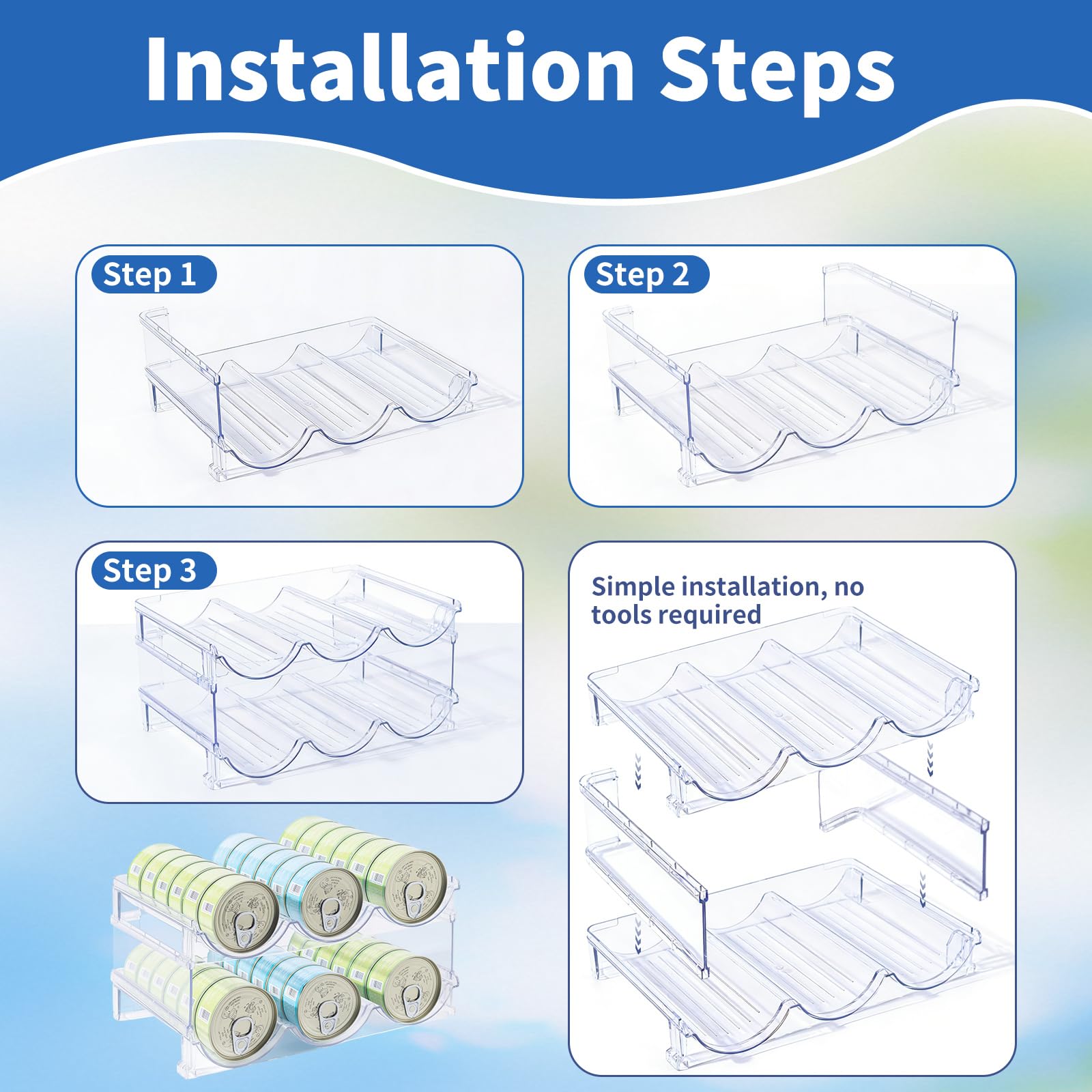 Installation Steps

Step 1

Step 2

Step 3

Simple installation, no tools required