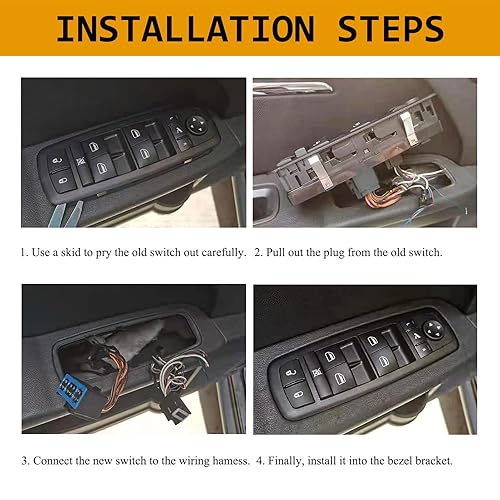 INSTALLATION STEPS

1. Use a skid to pry the old switch out carefully.

2. Pull out the plug from the old switch.

3. Connect the new switch to the wiring harness.

4. Finally, install it into the bezel bracket.