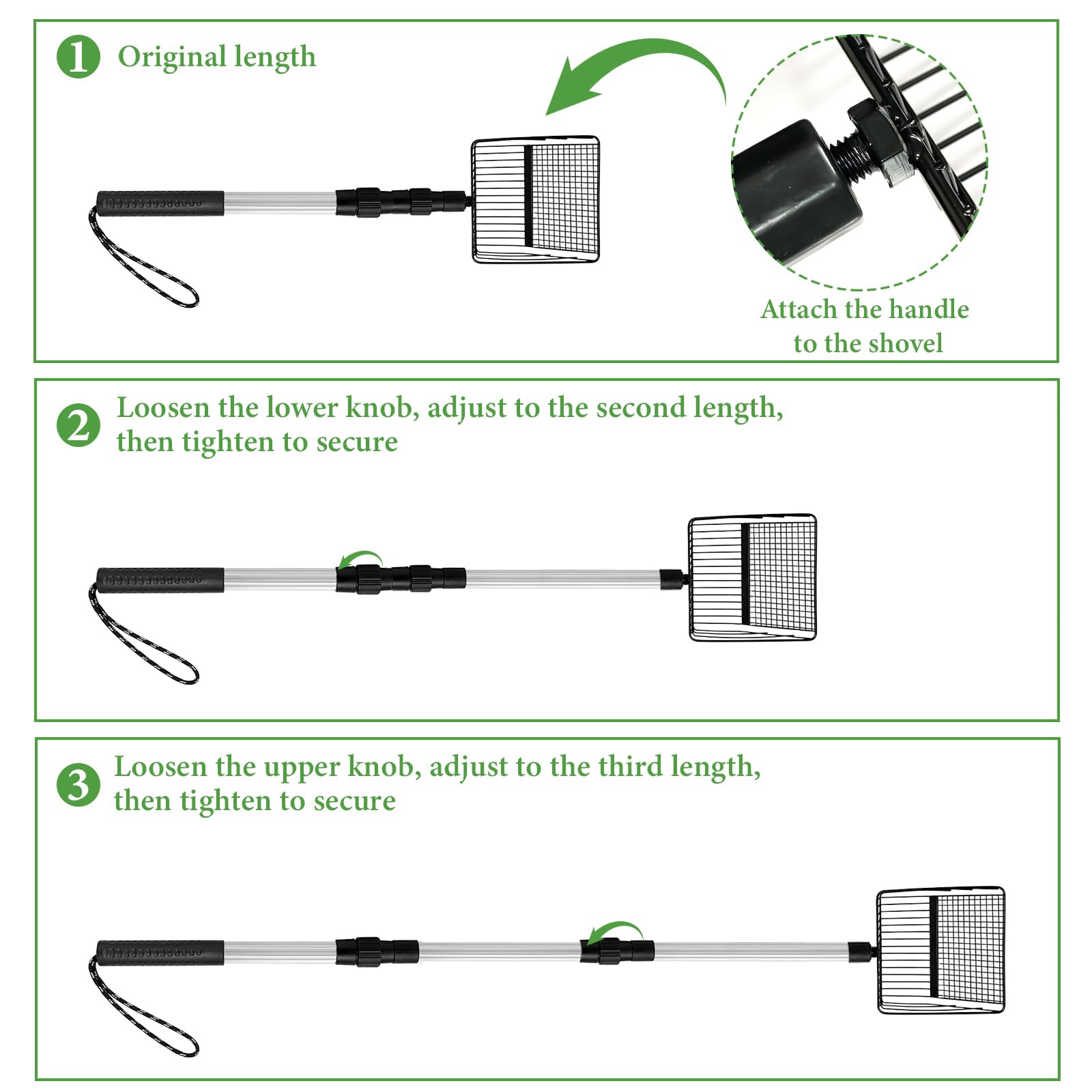 1 Original length

Attach the handle to the shovel

2 Loosen the lower knob, adjust to the second length, then tighten to secure

3 Loosen the upper knob, adjust to the third length, then tighten to secure