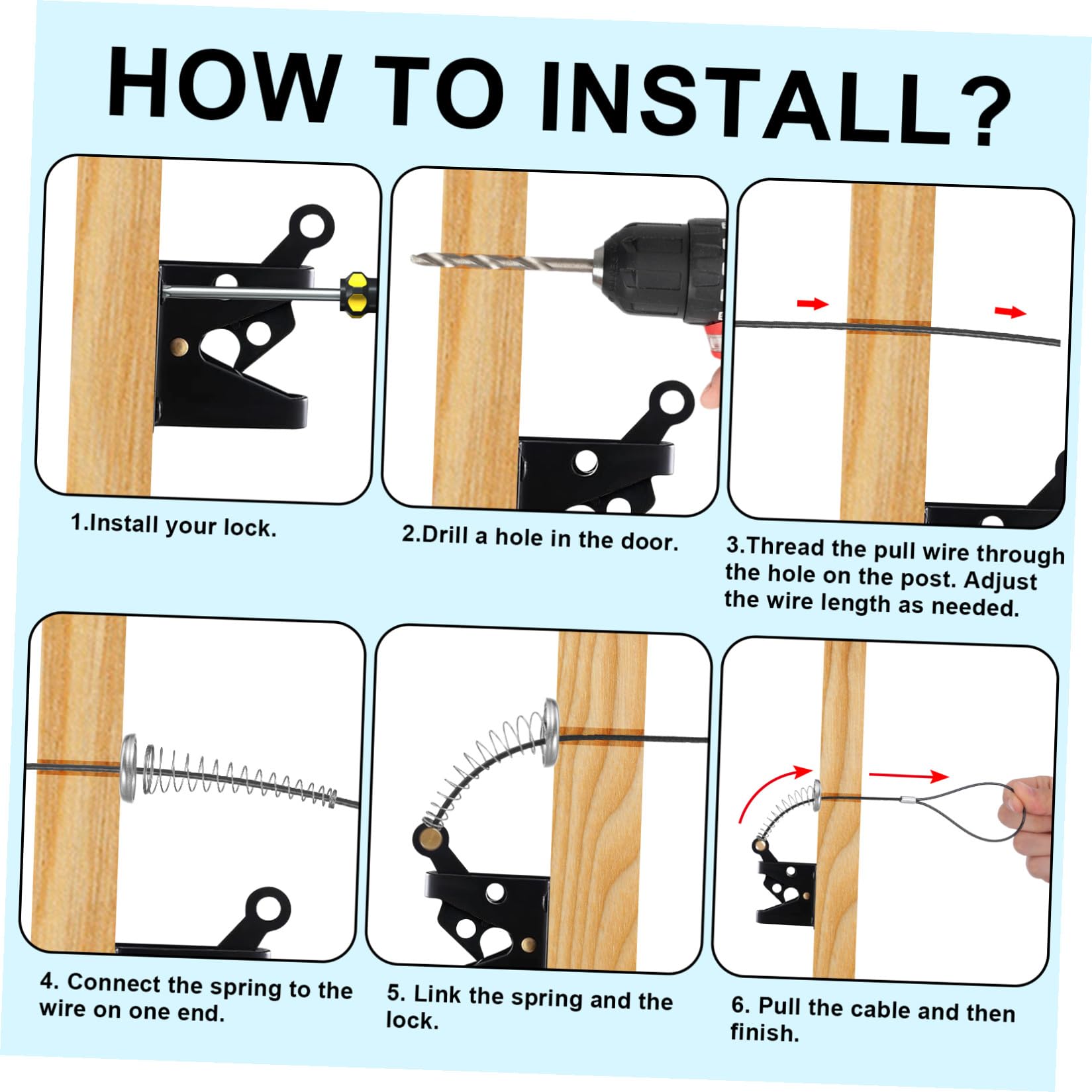 HOW TO INSTALL?

1.Install your lock.

2.Drill a hole in the door.

3.Thread the pull wire through the hole on the post. Adjust the wire length as needed.

4. Connect the spring to the wire on one end.

5. Link the spring and the lock.

6. Pull the cable and then finish.