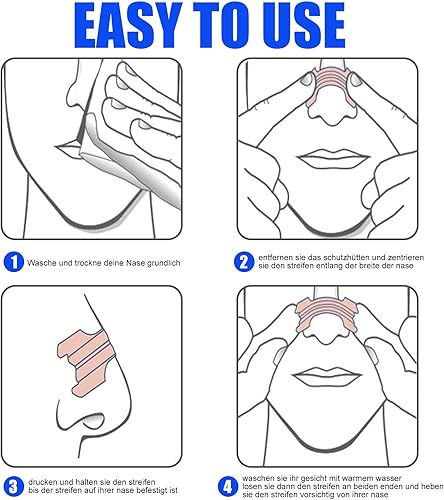 EASY TO USE

1 Wasche und trockne deine Nase grundlich

2 entfernen sie das schutzhütten und zentrieren sie den streifen entlang der breite der nase

3 drucken und halten sie den streifen bis der streifen auf ihrer nase befestigt ist

4 waschen sie ihr gesicht mit warmem wasser losen sie dann den streifen an beiden enden und heben sie den streifen vorsichtig von ihrer nase