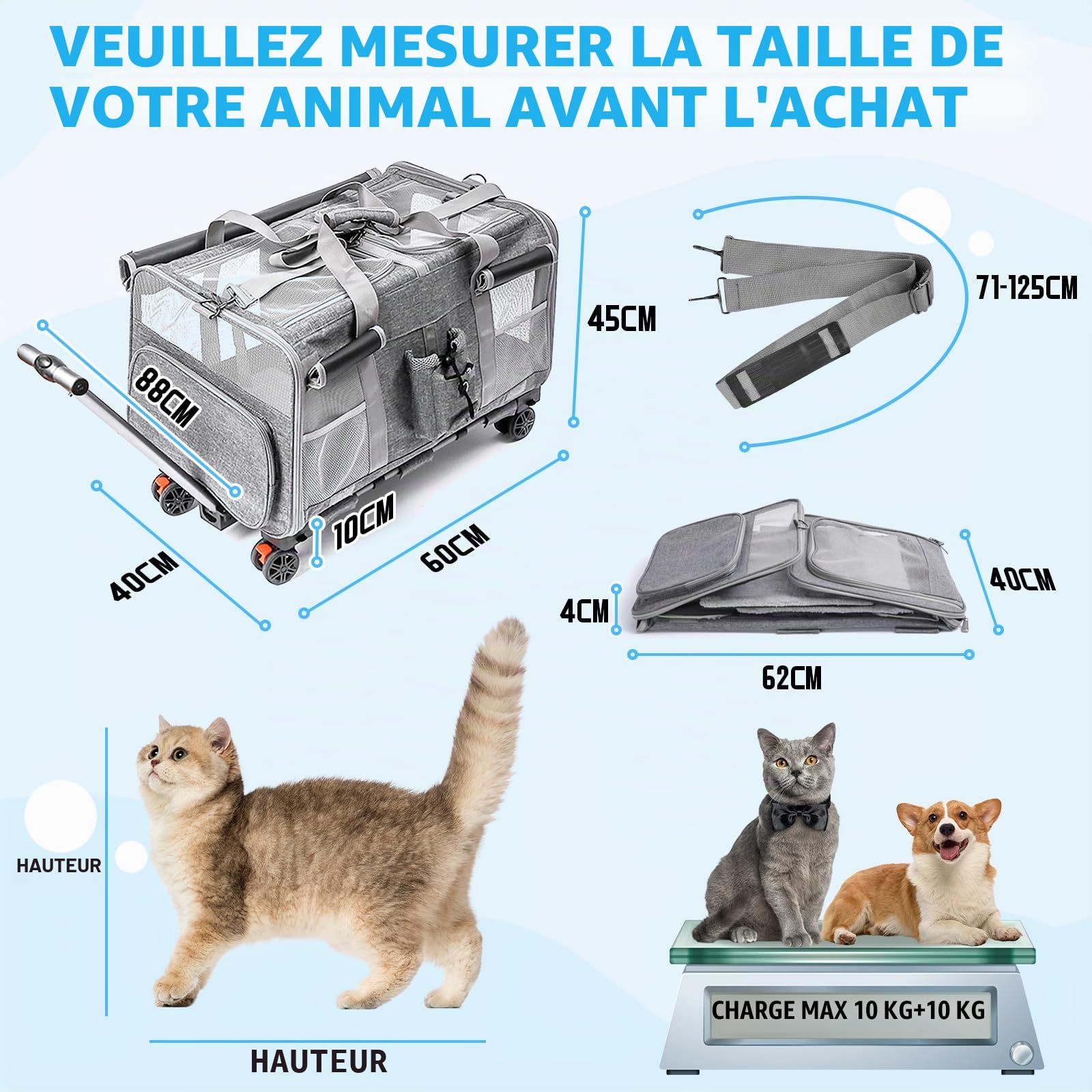 VEUILLEZ MESURER LA TAILLE DE VOTRE ANIMAL AVANT L'ACHAT

88CM

45CM

10CM

40CM

60CM

71-125CM

4CM

40CM

62CM

HAUTEUR

HAUTEUR

CHARGE MAX 10 KG+10 KG