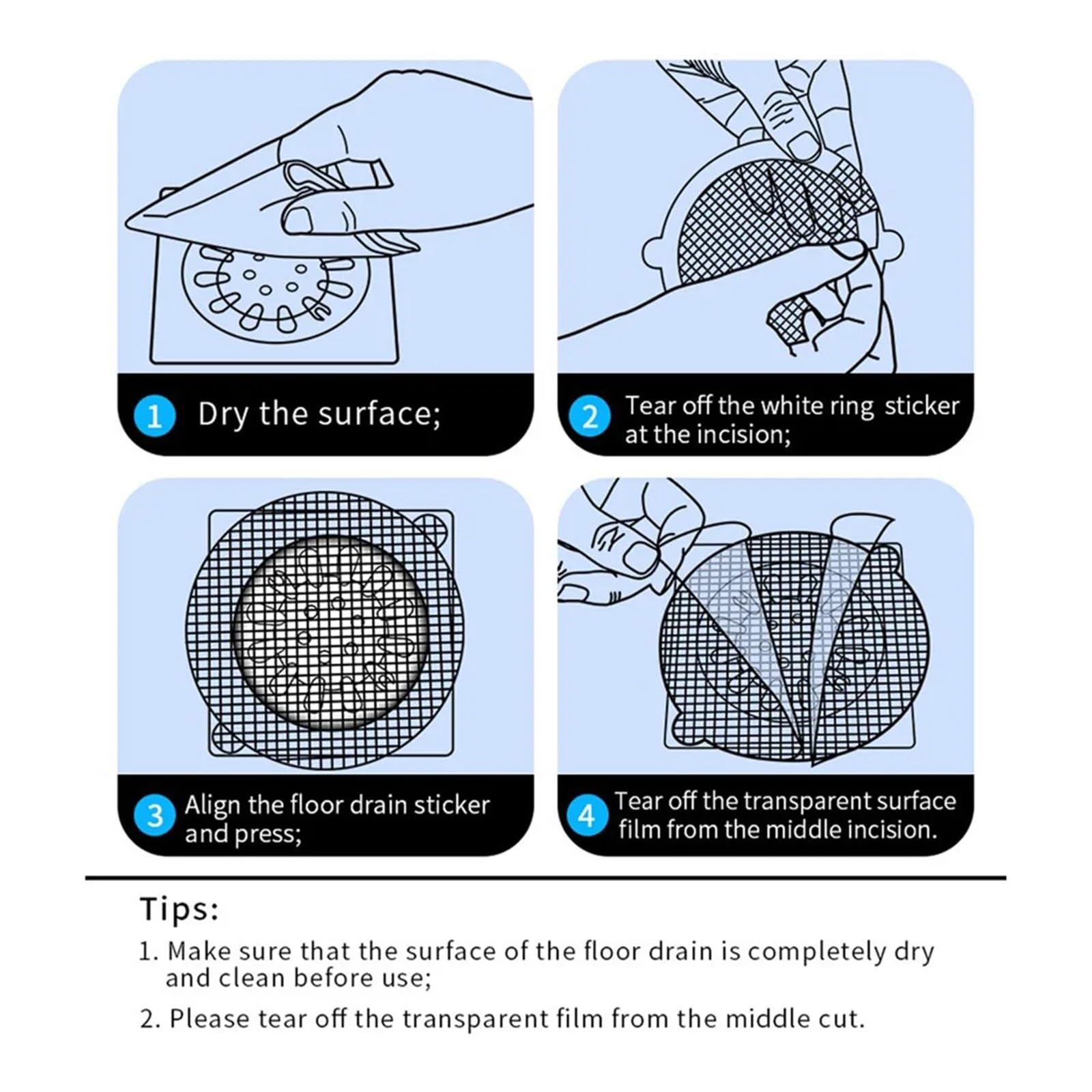 1 Dry the surface;

2 Tear off the white ring sticker at the incision;

3 Align the floor drain sticker and press;

4 Tear off the transparent surface film from the middle incision.

Tips:

1. Make sure that the surface of the floor drain is completely dry and clean before use;

2. Please tear off the transparent film from the middle cut.