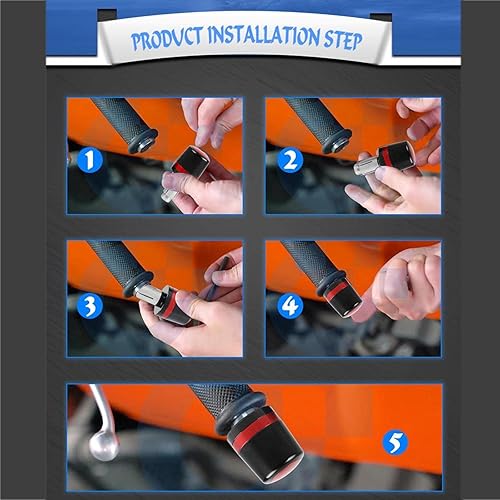 PRODUCT INSTALLATION STEP

1

2

3

4

5