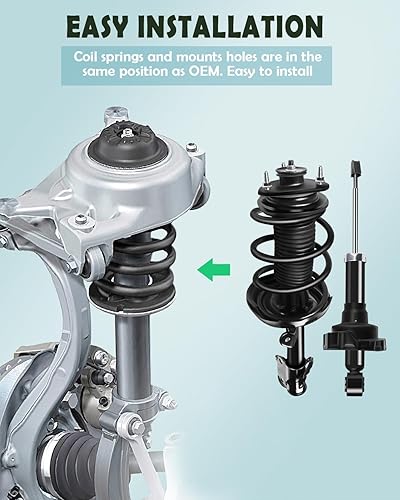 EASY INSTALLATION

Coil springs and mounts holes are in the same position as OEM. Easy to install