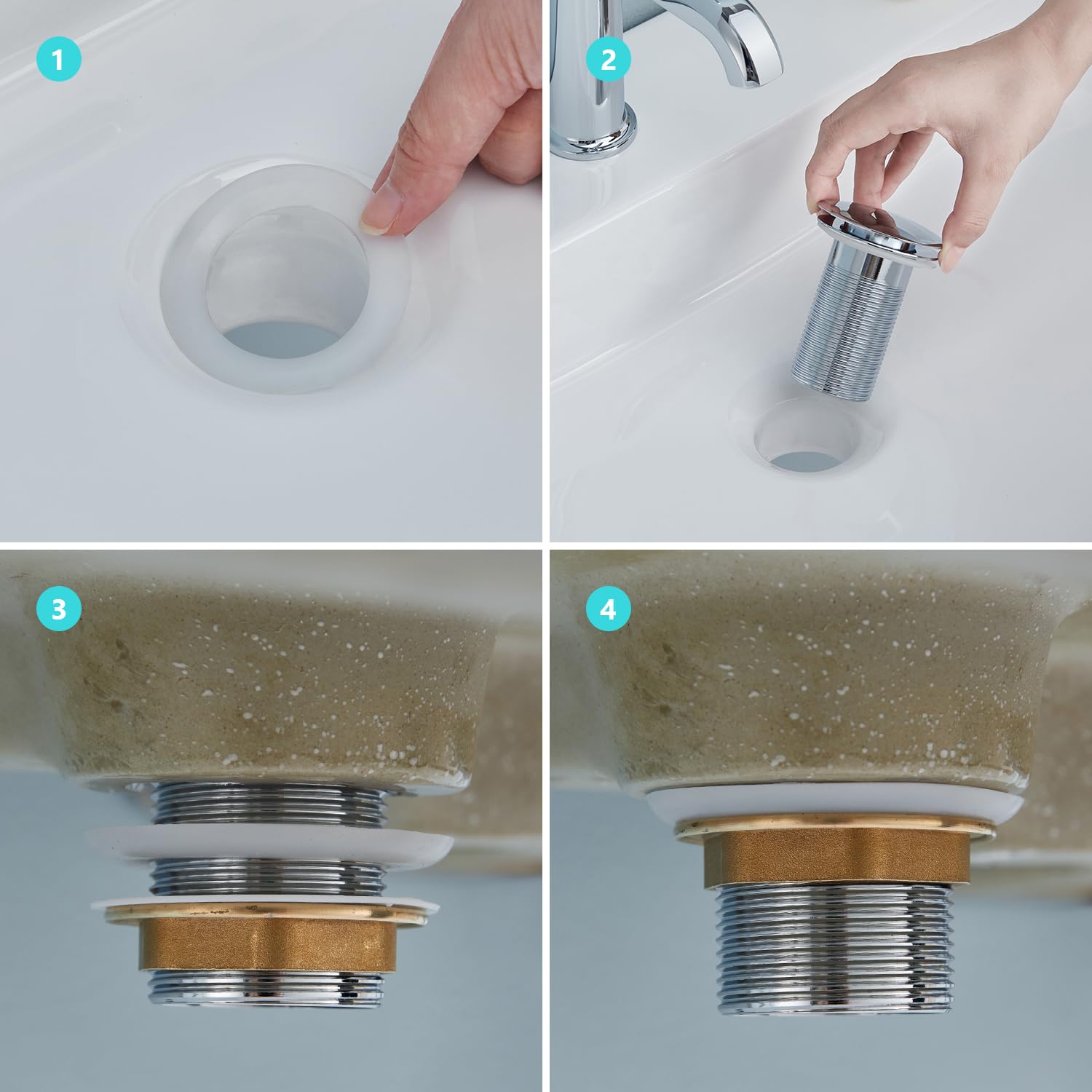 1

2

3

4