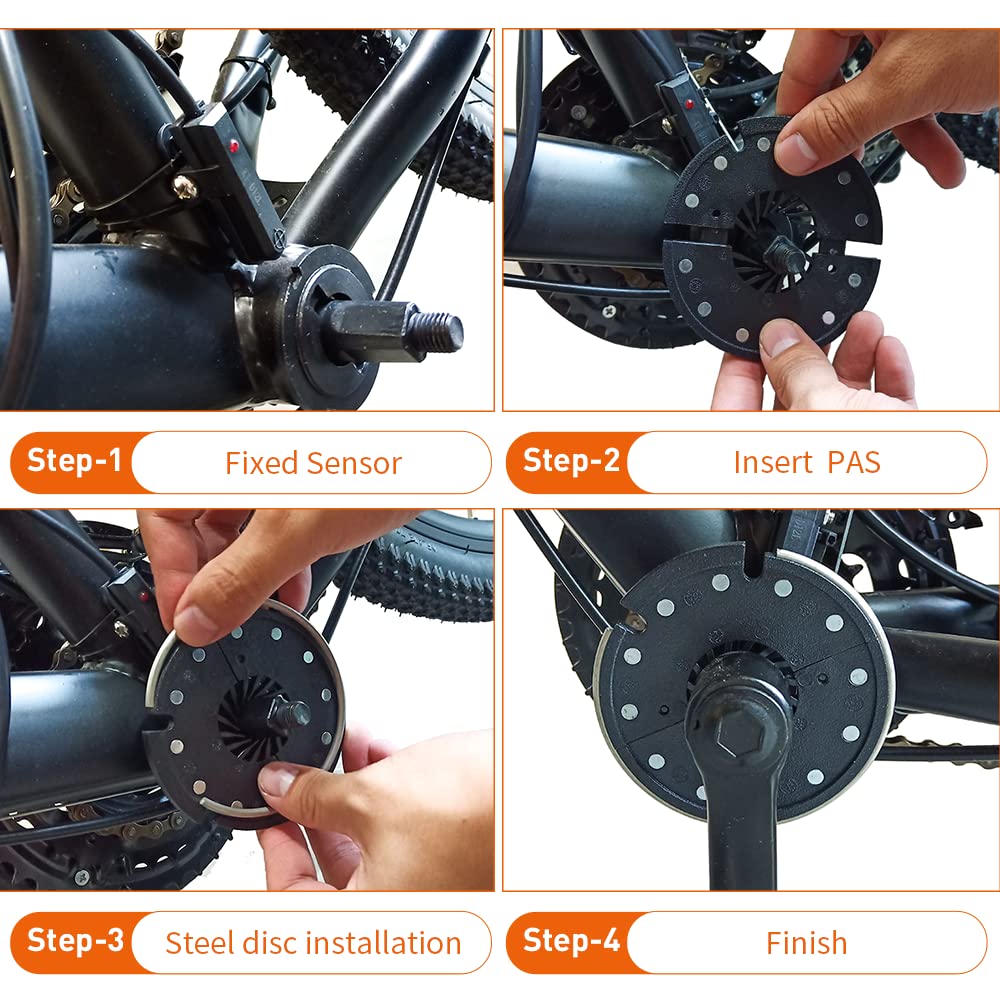 Step-1 Fixed Sensor

Step-2 Insert PAS

Step-3 Steel disc installation

Step-4 Finish