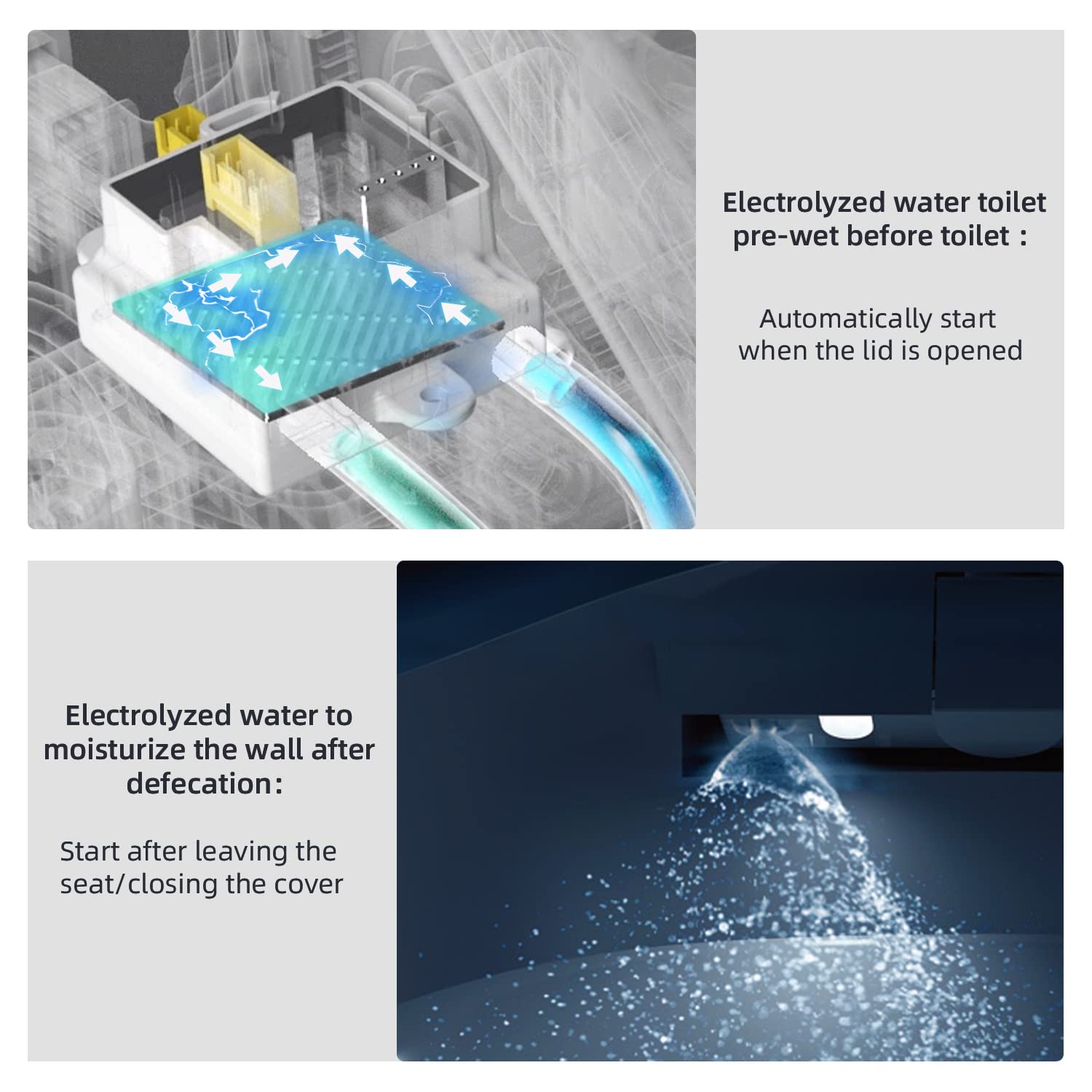 Electrolyzed water toilet pre-wet before toilet :

Automatically start when the lid is opened

Electrolyzed water to moisturize the wall after defecation:

Start after leaving the seat/closing the cover